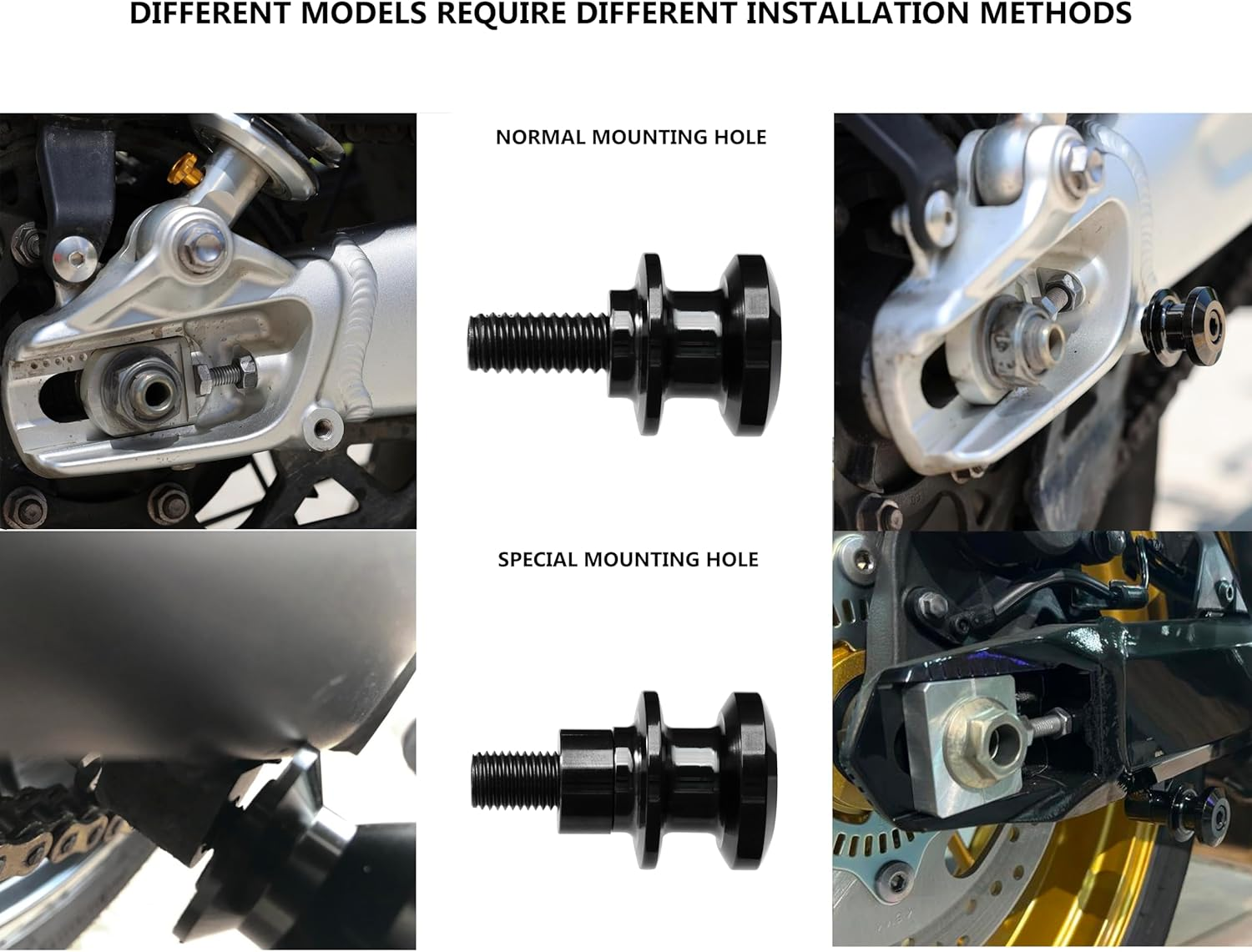 DIFFERENT MODELS REQUIRE DIFFERENT INSTALLATION METHODS

NORMAL MOUNTING HOLE

SPECIAL MOUNTING HOLE