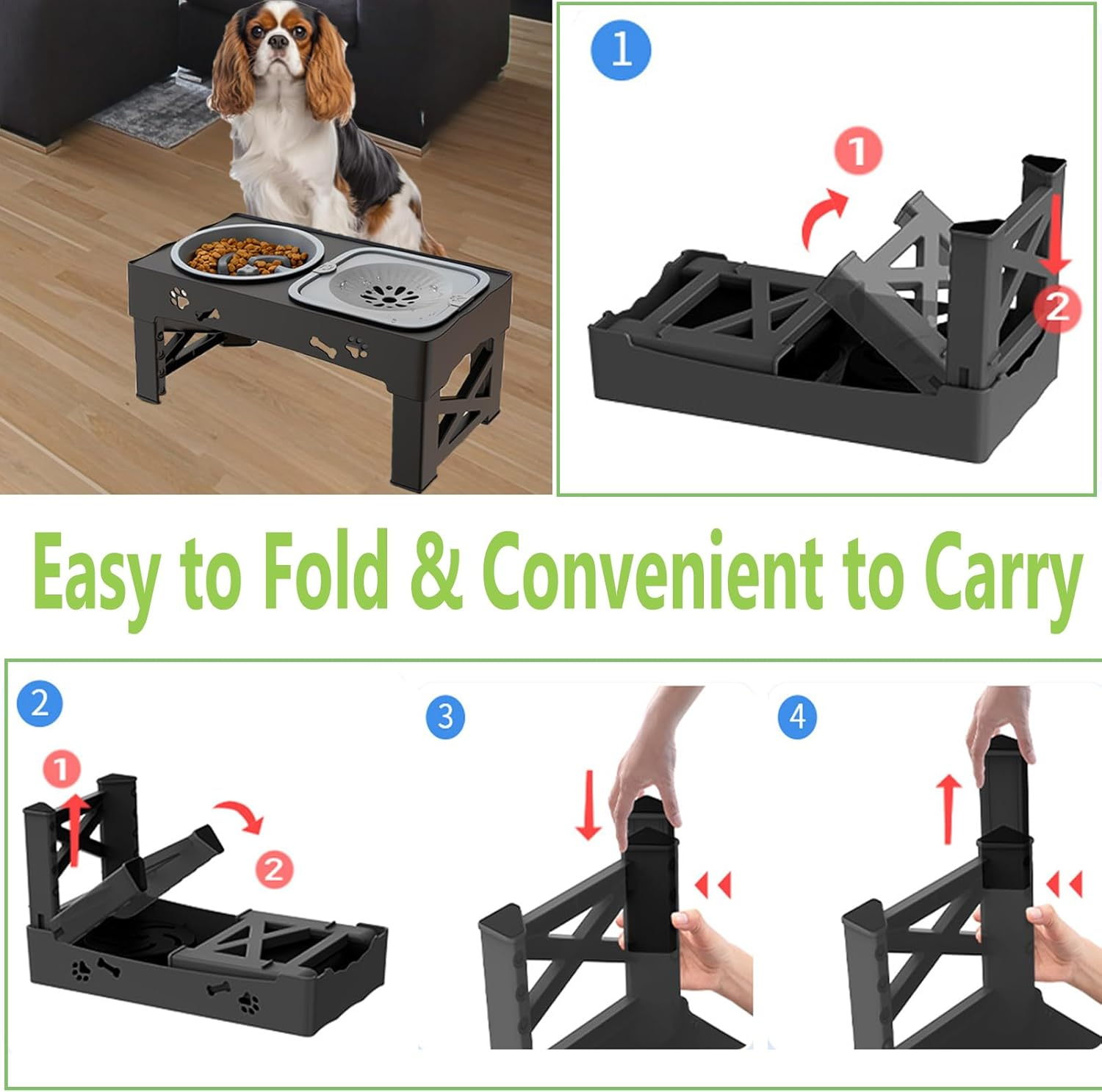 1

1

2

Easy to Fold & Convenient to Carry

2

1

2

3

4