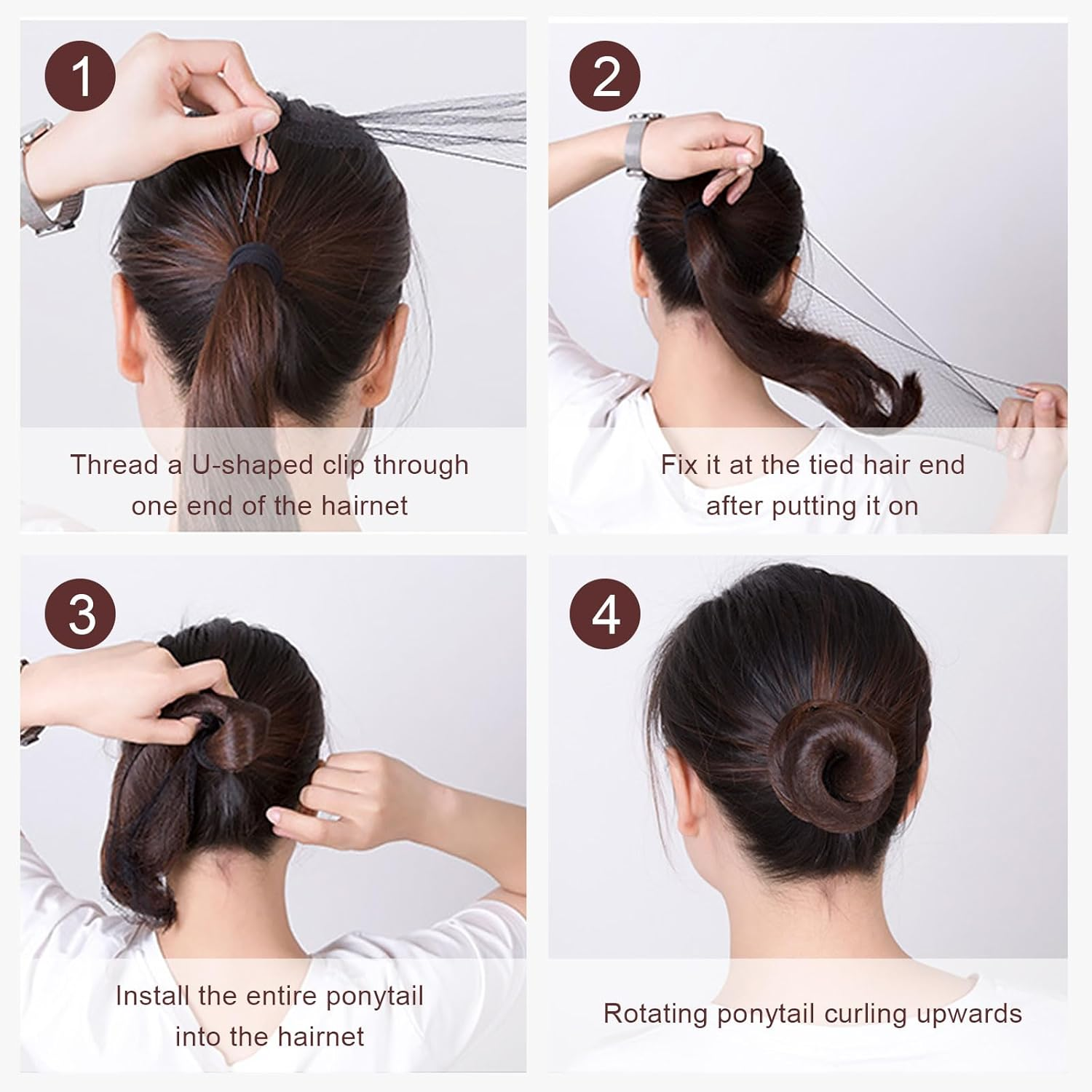 1

Thread a U-shaped clip through one end of the hairnet

2

Fix it at the tied hair end after putting it on

3

Install the entire ponytail into the hairnet

4

Rotating ponytail curling upwards