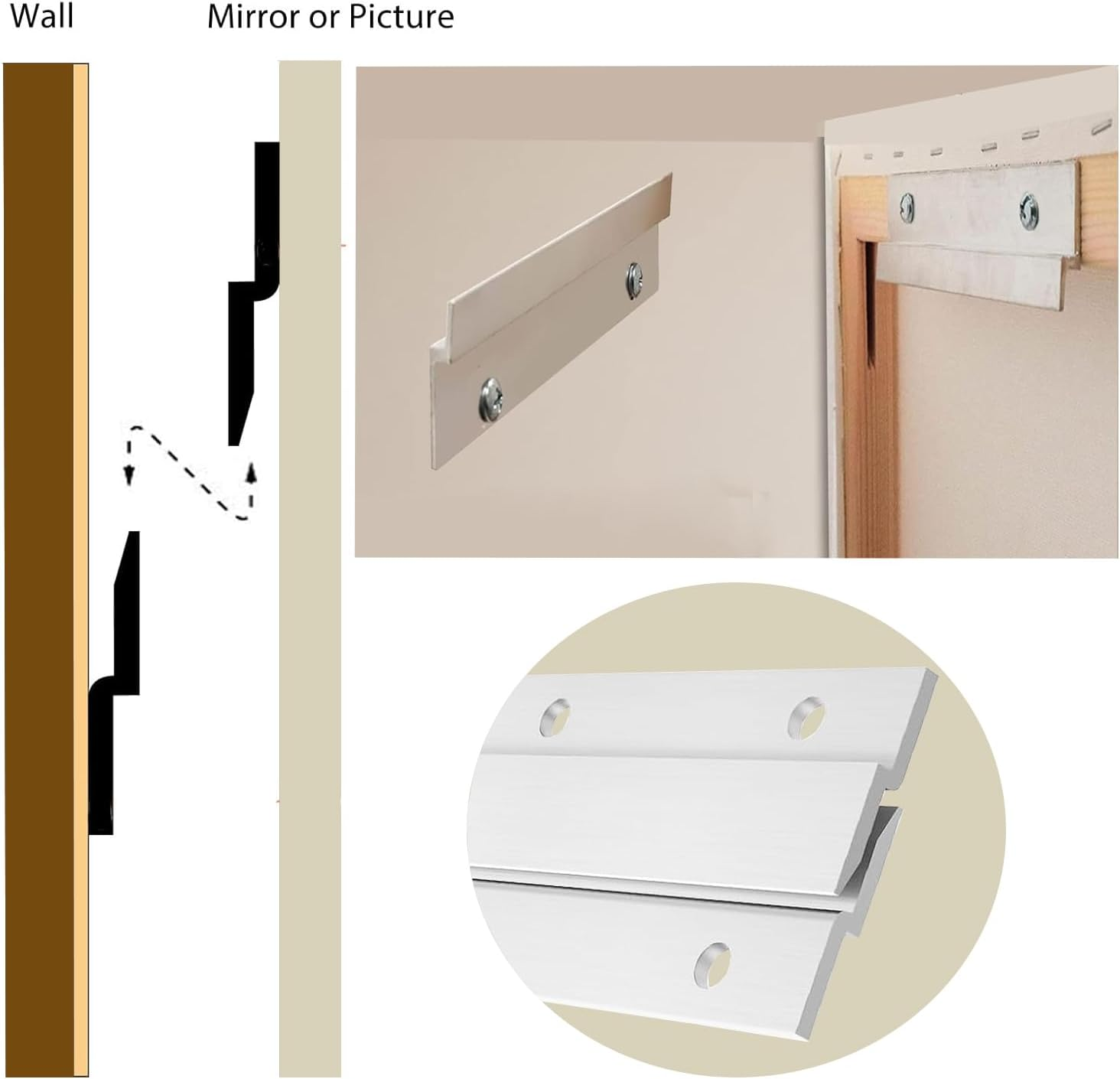 Wall

Mirror or Picture