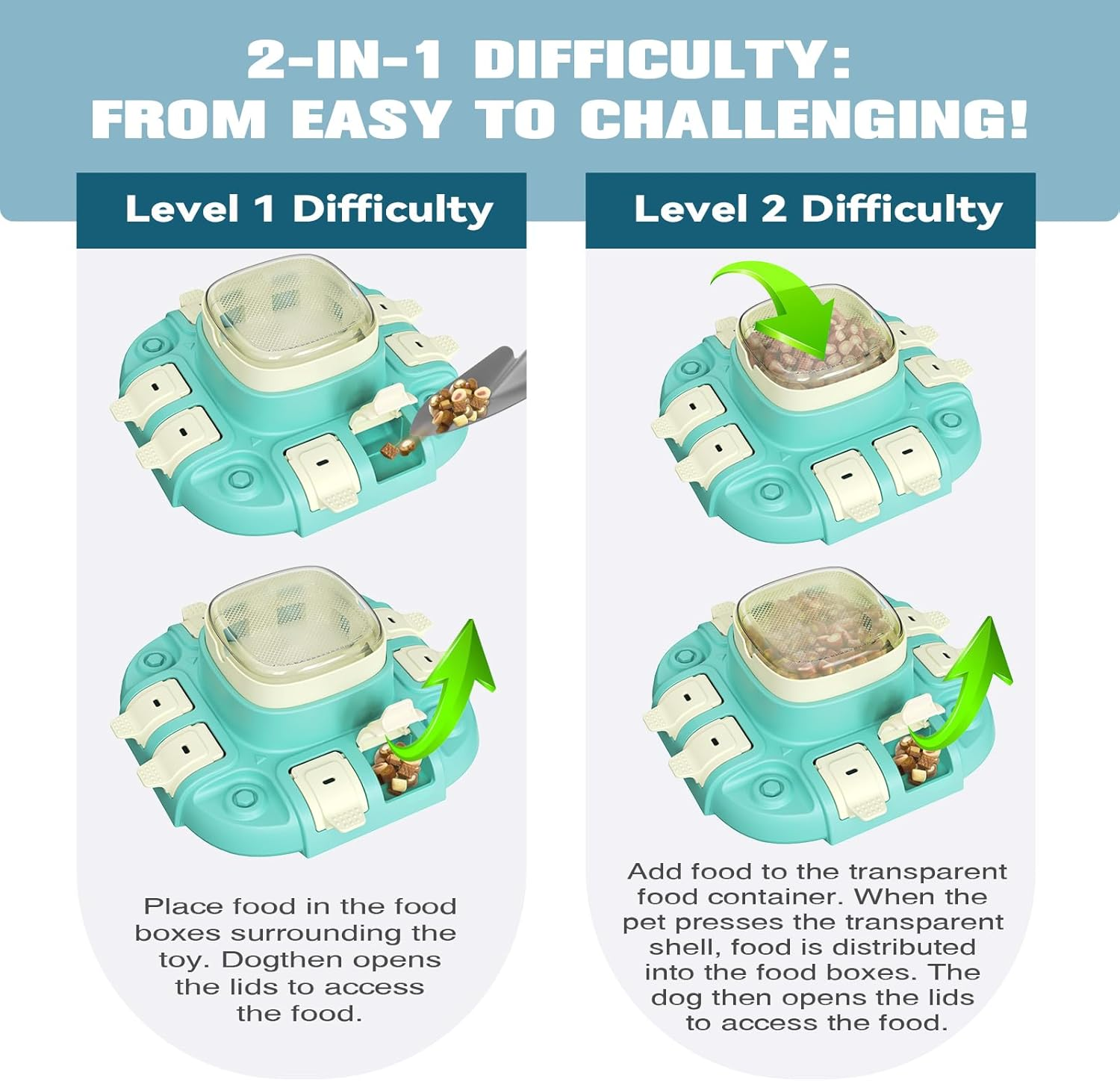 2-IN-1 DIFFICULTY:
FROM EASY TO CHALLENGING!

Level 1 Difficulty

Place food in the food boxes surrounding the toy. Dogthen opens the lids to access the food.

Level 2 Difficulty

Add food to the transparent food container. When the pet presses the transparent shell, food is distributed into the food boxes. The dog then opens the lids to access the food.