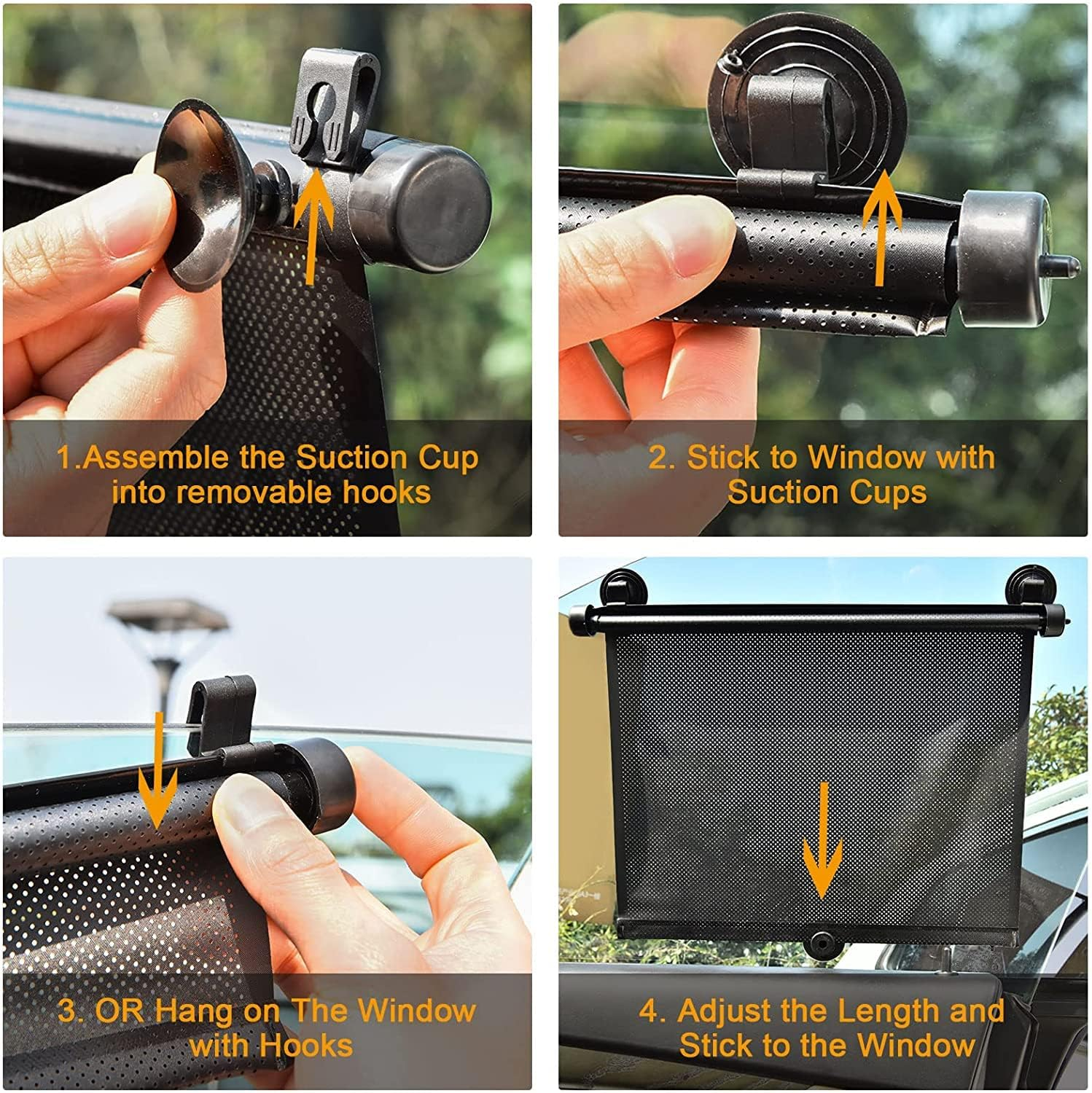 1.Assemble the Suction Cup into removable hooks

2. Stick to Window with Suction Cups

3. OR Hang on The Window with Hooks

4. Adjust the Length and Stick to the Window