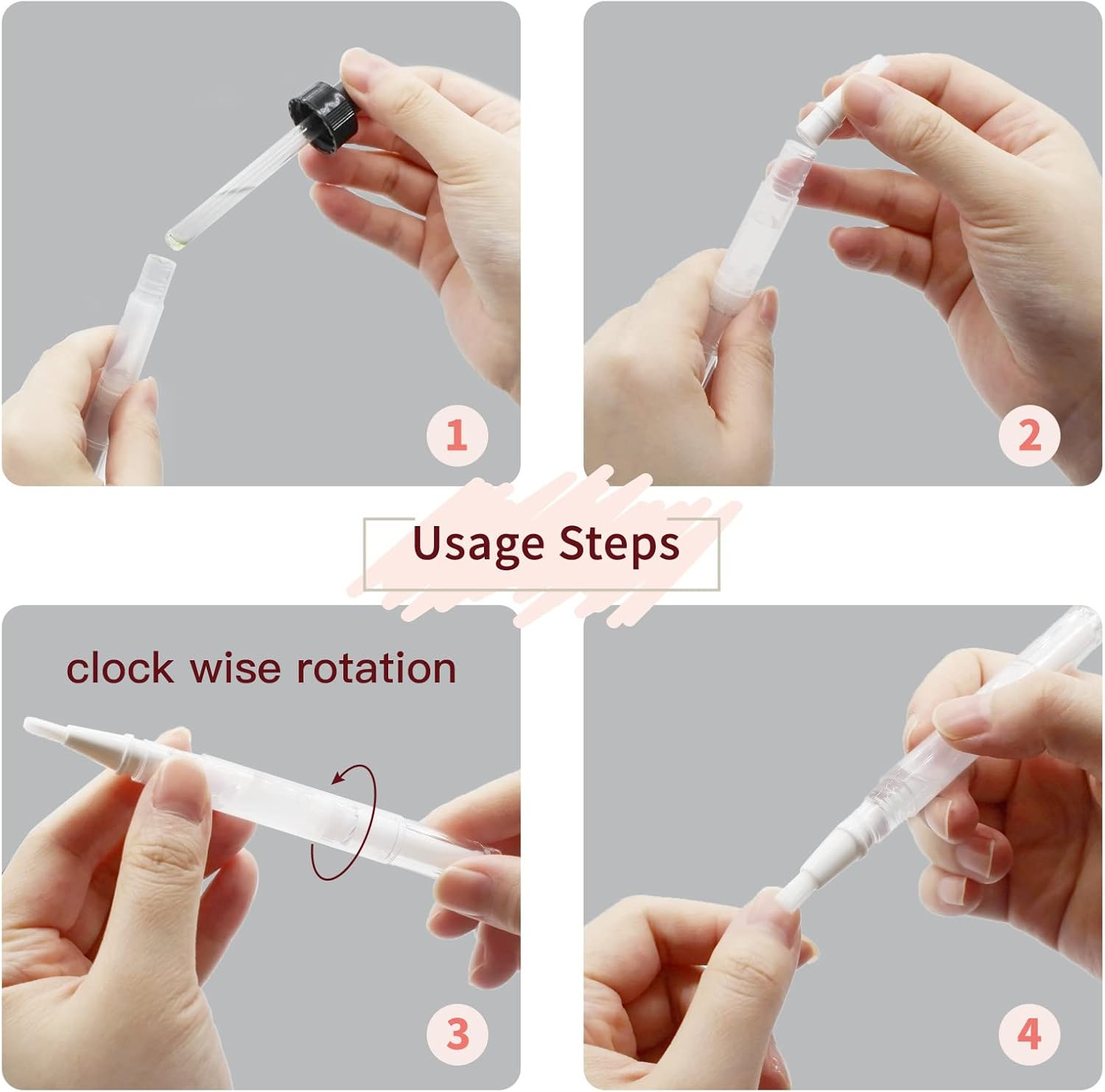 1

2

Usage Steps

clock wise rotation

3

4