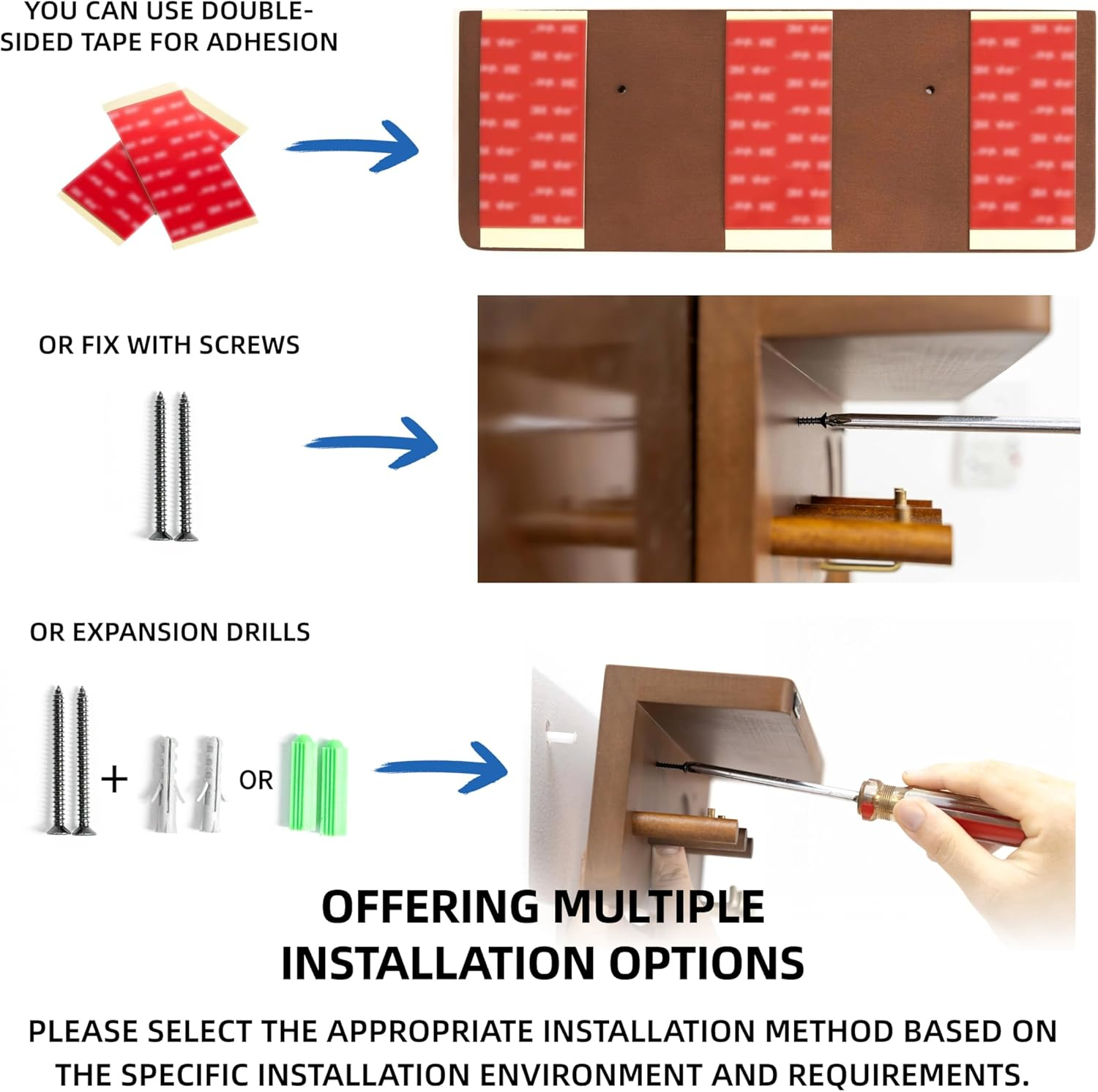 YOU CAN USE DOUBLE-SIDED TAPE FOR ADHESION

OR FIX WITH SCREWS

OR EXPANSION DRILLS

+ OR

OFFERING MULTIPLE INSTALLATION OPTIONS

PLEASE SELECT THE APPROPRIATE INSTALLATION METHOD BASED ON THE SPECIFIC INSTALLATION ENVIRONMENT AND REQUIREMENTS.