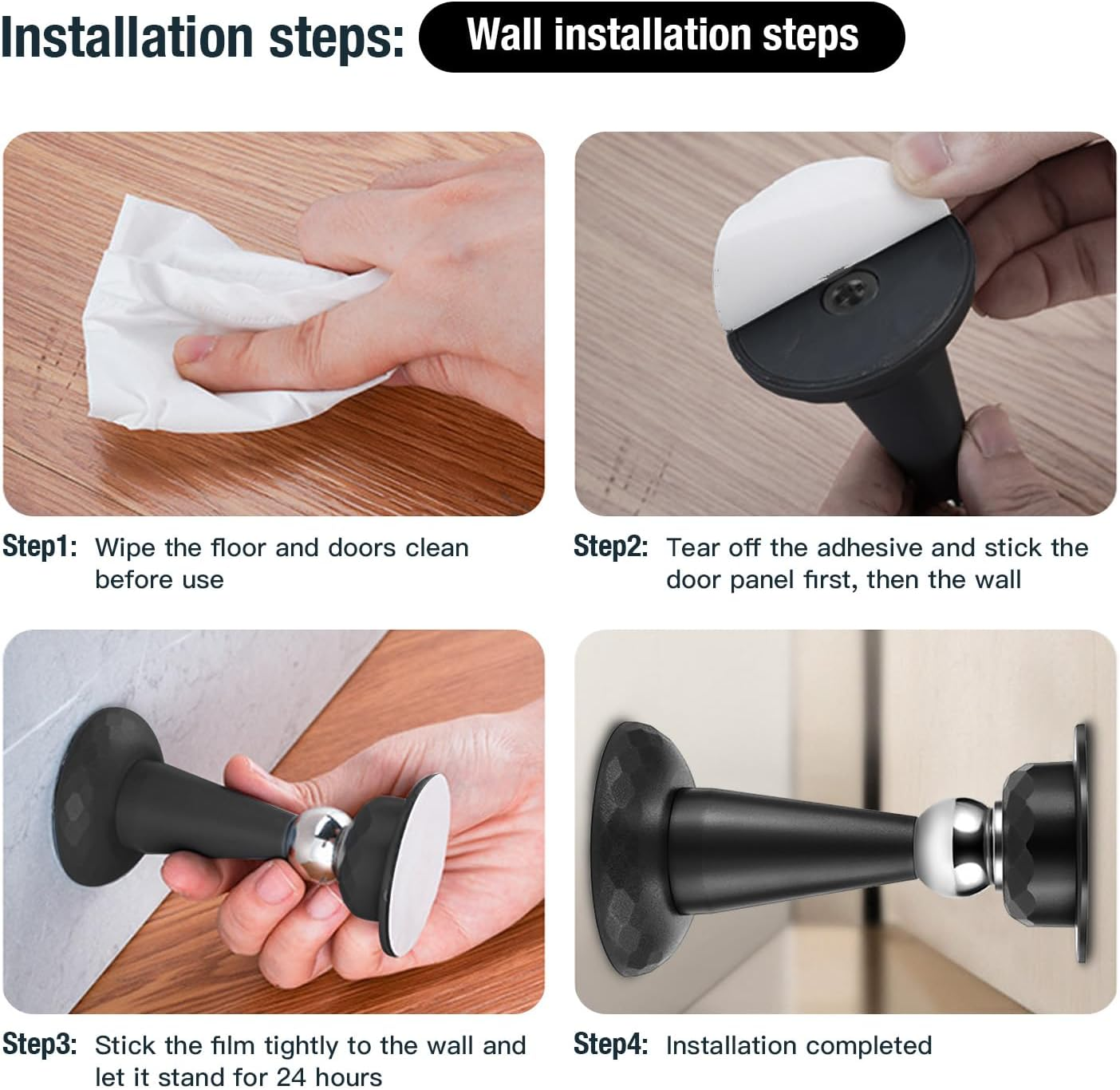 Installation steps: Wall installation steps

Step1: Wipe the floor and doors clean before use

Step2: Tear off the adhesive and stick the door panel first, then the wall

Step3: Stick the film tightly to the wall and let it stand for 24 hours

Step4: Installation completed