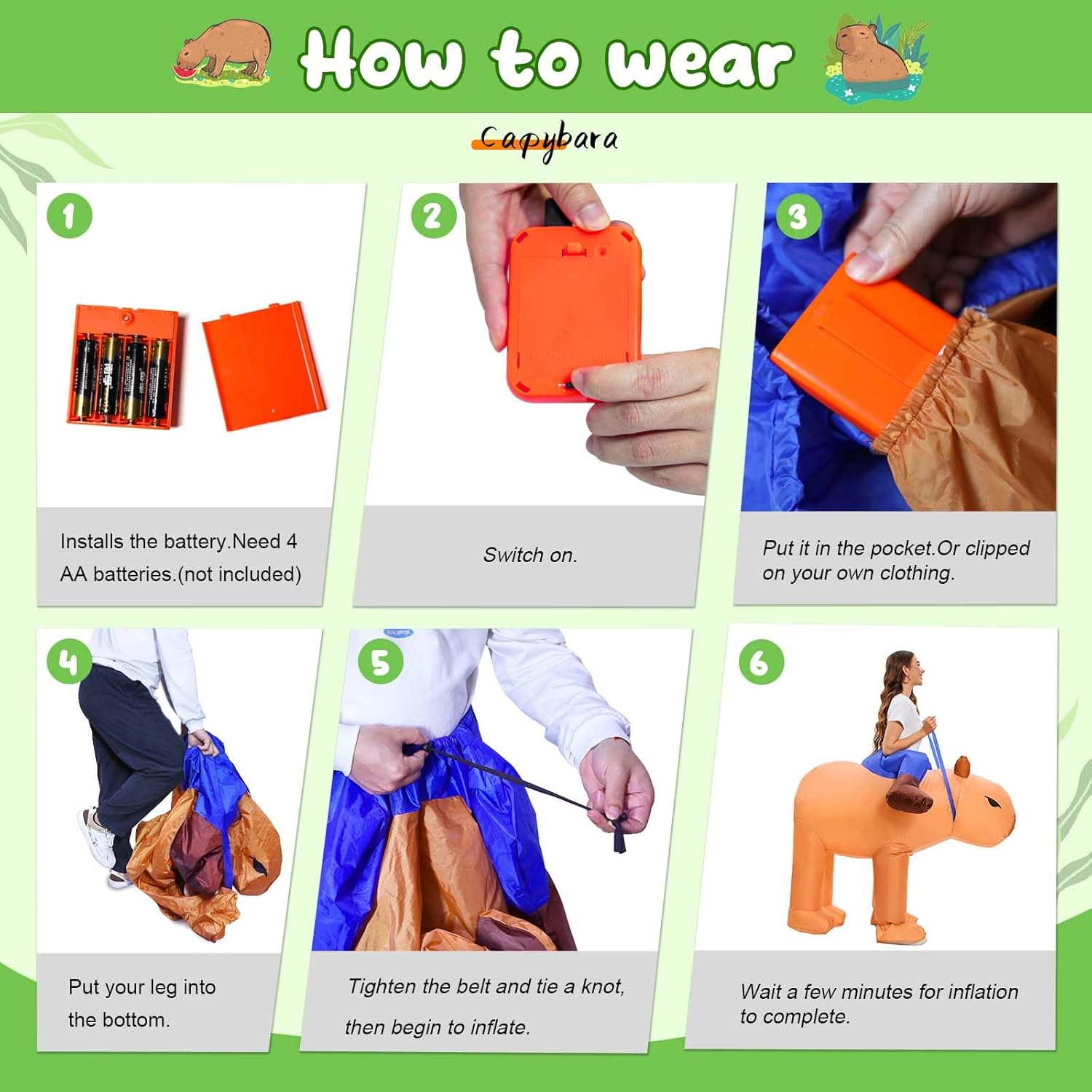 How to wear

Capybara

1

Installs the battery.Need 4 AA batteries.(not included)

2

Switch on.

3

Put it in the pocket.Or clipped on your own clothing.

4

Put your leg into the bottom.

5

Tighten the belt and tie a knot, then begin to inflate.

6

Wait a few minutes for inflation to complete.