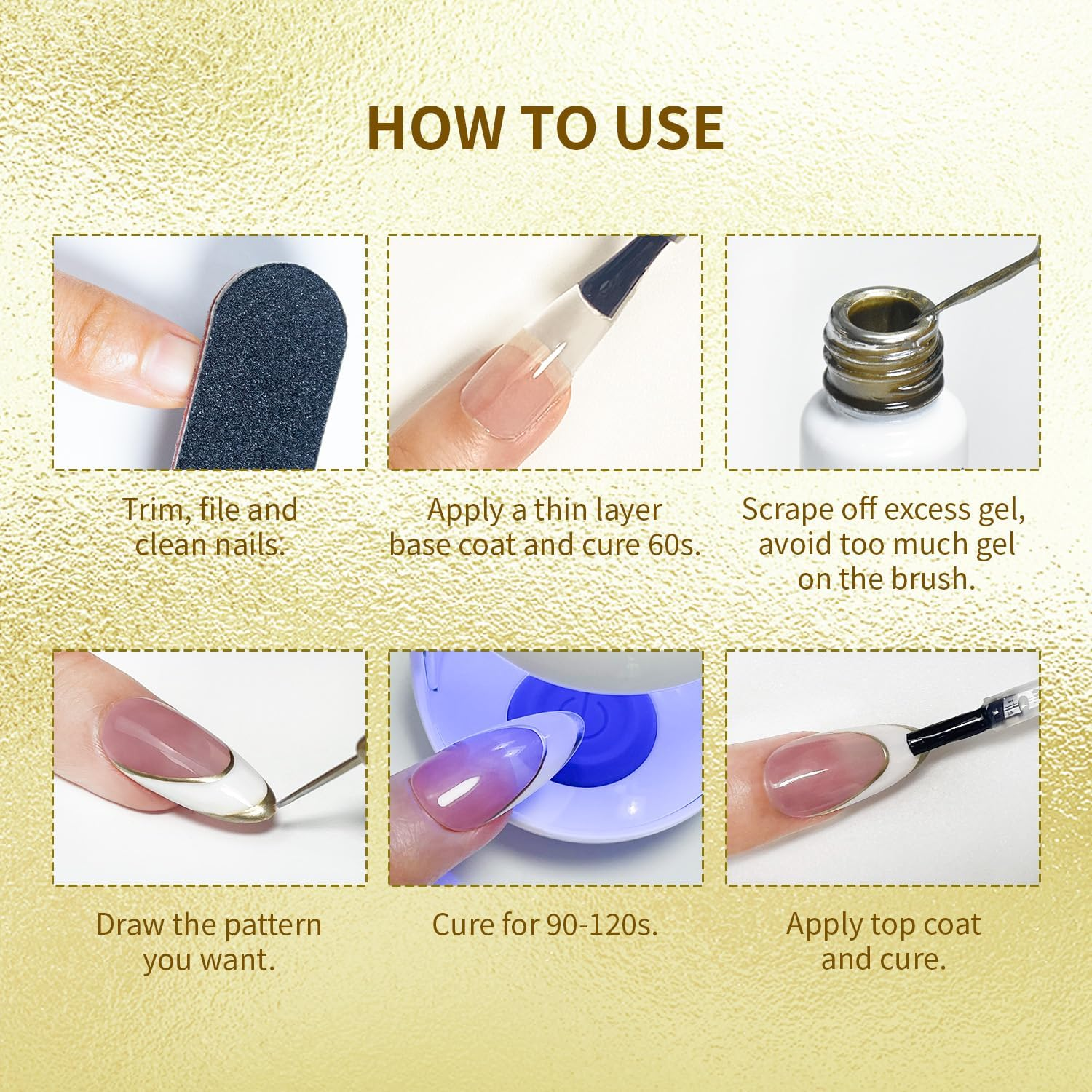 HOW TO USE

Trim, file and clean nails.

Apply a thin layer base coat and cure 60s.

Scrape off excess gel, avoid too much gel on the brush.

Draw the pattern you want.

Cure for 90-120s.

Apply top coat and cure.