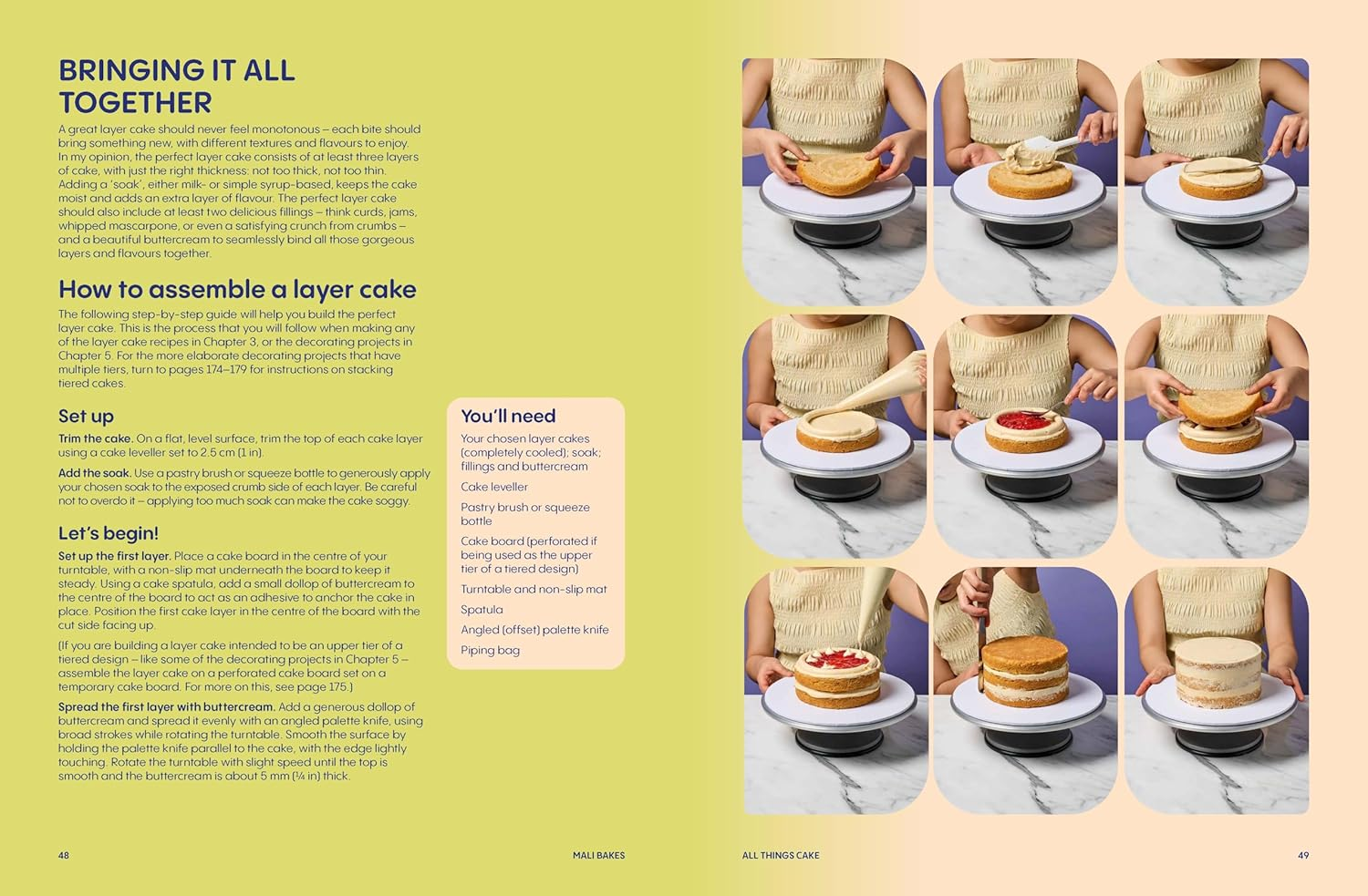 BRINGING IT ALL TOGETHER

A great layer cake should never feel monotonous – each bite should bring something new, with different textures and flavours to enjoy. In my opinion, the perfect layer cake consists of at least three layers of cake, with just the right thickness: not too thick, not too thin. Adding a 'soak', either milk- or simple syrup-based, keeps the cake moist and adds an extra layer of flavour. The perfect layer cake should also include at least two delicious fillings – think curds, jams, whipped mascarpone, or even a satisfying crunch from crumbs – and a beautiful buttercream to seamlessly bind all those gorgeous layers and flavours together.

How to assemble a layer cake

The following step-by-step guide will help you build the perfect layer cake. This is the process that you will follow when making any of the layer cake recipes in Chapter 3, or the decorating projects in Chapter 5. For the more elaborate decorating projects that have multiple tiers, turn to pages 174–179 for instructions on stacking tiered cakes.

Set up

Trim the cake. On a flat, level surface, trim the top of each cake layer using a cake leveller set to 2.5 cm (1 in).

Add the soak. Use a pastry brush or squeeze bottle to generously apply your chosen soak to the exposed crumb side of each layer. Be careful not to overdo it – applying too much soak can make the cake soggy.

Let's begin!

Set up the first layer. Place a cake board in the centre of your turntable, with a non-slip mat underneath the board to keep it steady. Using a cake spatula, add a small dollop of buttercream to the centre of the board to act as an adhesive to anchor the cake in place. Position the first cake layer in the centre of the board with the cut side facing up.

(If you are building a layer cake intended to be an upper tier of a tiered design – like some of the decorating projects in Chapter 5 – assemble the layer cake on a perforated cake board set on a temporary cake board. For more on this, see page 175.)

Spread the first layer with buttercream. Add a generous dollop of buttercream and spread it evenly with an angled palette knife, using broad strokes while rotating the turntable. Smooth the surface by holding the palette knife parallel to the cake, with the edge lightly touching. Rotate the turntable with slight speed until the top is smooth and the buttercream is about 5 mm (¼ in) thick.

You'll need

Your chosen layer cakes (completely cooled); soak; fillings and buttercream

Cake leveller

Pastry brush or squeeze bottle

Cake board (perforated if being used as the upper tier of a tiered design)

Turntable and non-slip mat

Spatula

Angled (offset) palette knife

Piping bag

48 MALI BAKES

ALL THINGS CAKE 49