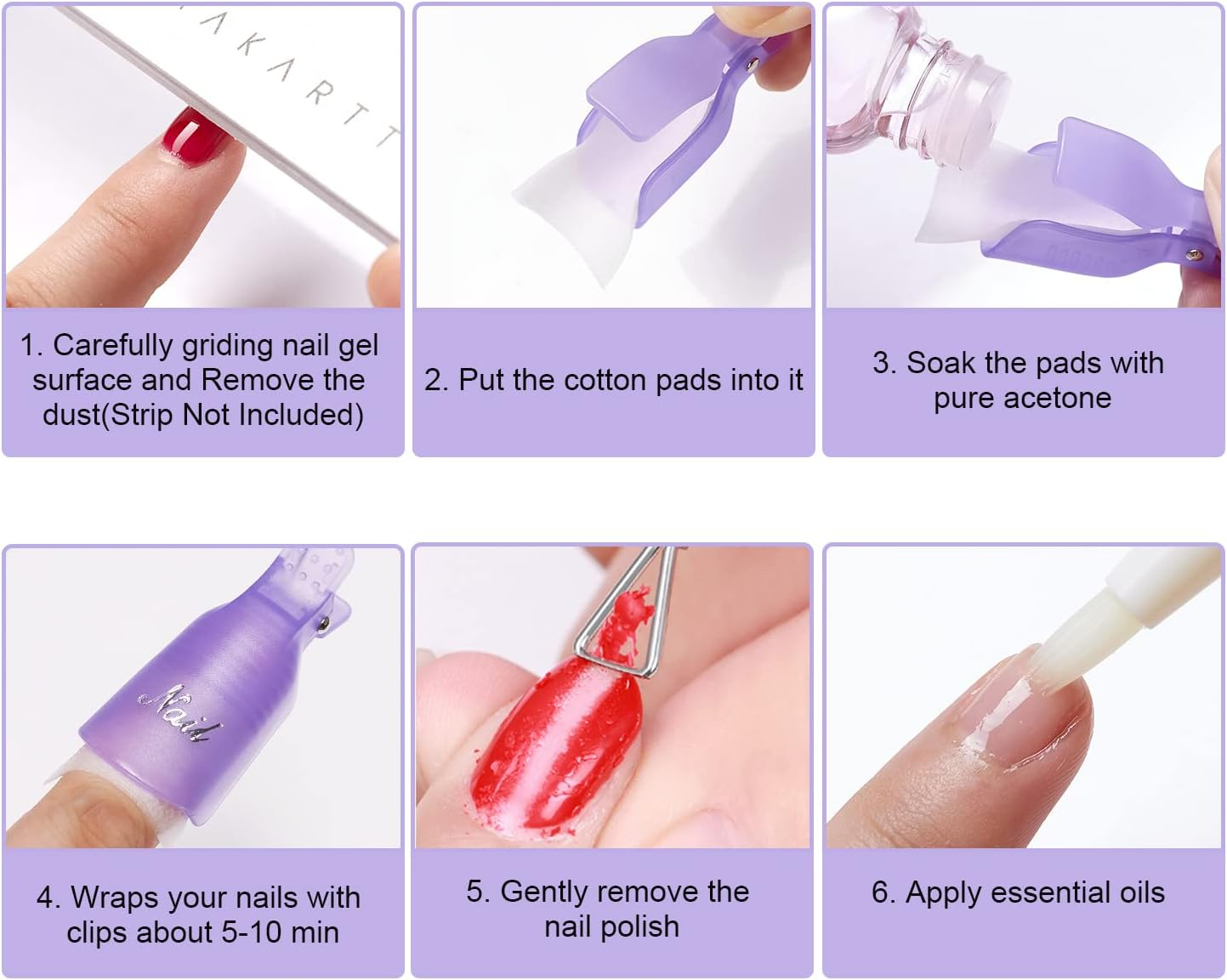 AKARTT

1. Carefully griding nail gel surface and Remove the dust(Strip Not Included)

2. Put the cotton pads into it

3. Soak the pads with pure acetone

Nail

4. Wraps your nails with clips about 5-10 min

5. Gently remove the nail polish

6. Apply essential oils