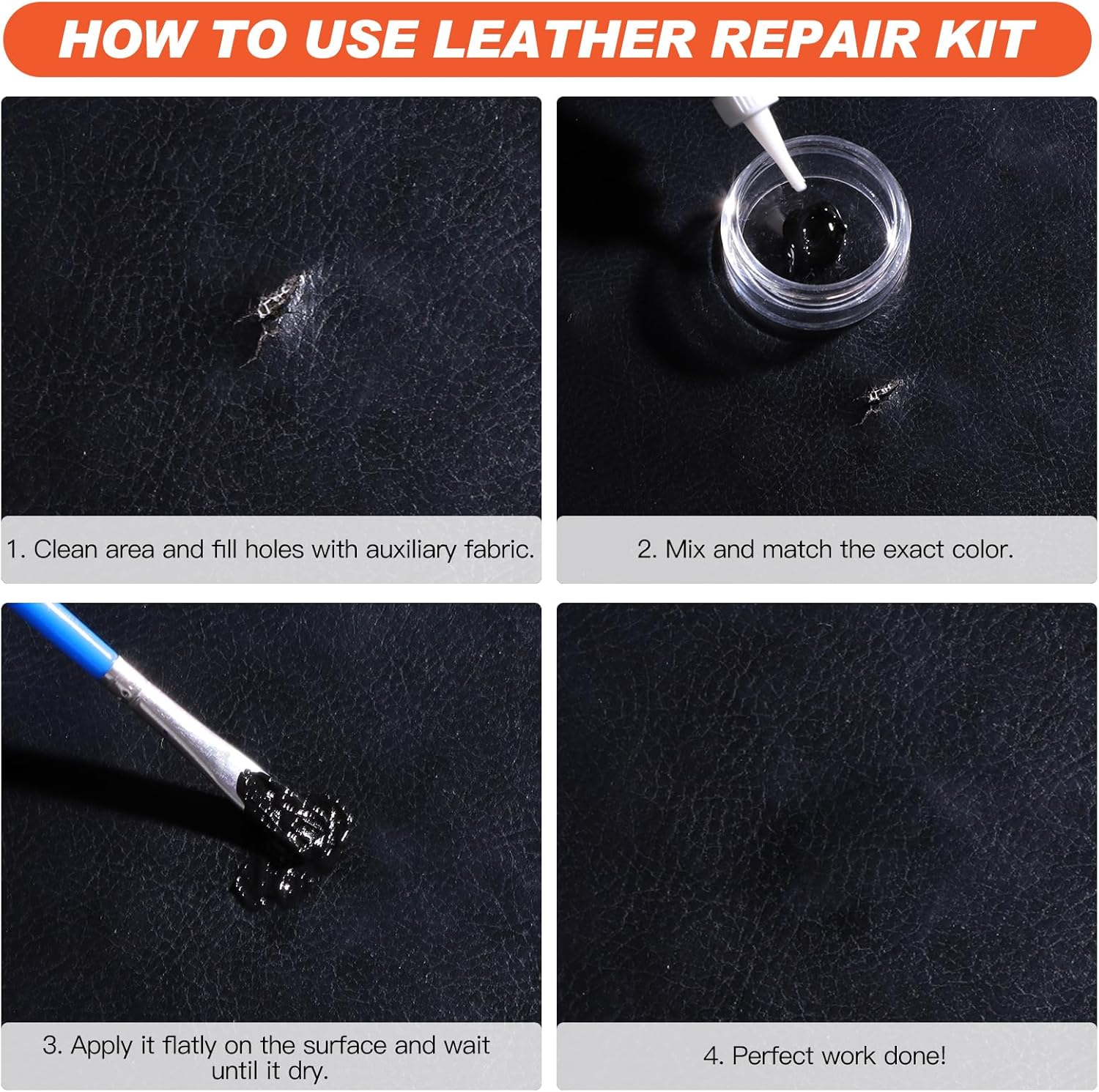 HOW TO USE LEATHER REPAIR KIT

1. Clean area and fill holes with auxiliary fabric.

2. Mix and match the exact color.

3. Apply it flatly on the surface and wait until it dry.

4. Perfect work done!