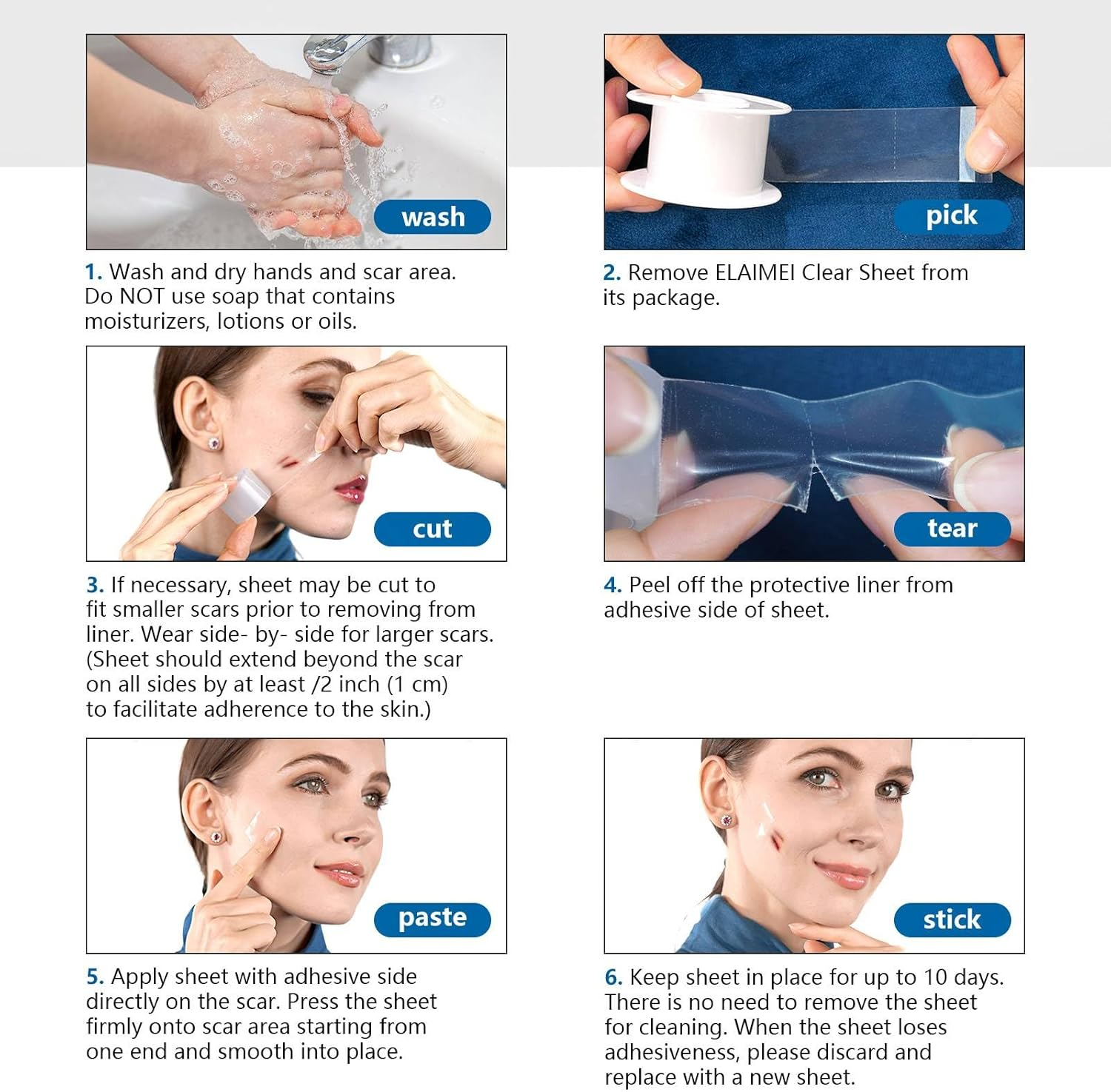 wash

1. Wash and dry hands and scar area. Do NOT use soap that contains moisturizers, lotions or oils.

pick

2. Remove ELAIMEI Clear Sheet from its package.

cut

3. If necessary, sheet may be cut to fit smaller scars prior to removing from liner. Wear side- by- side for larger scars. (Sheet should extend beyond the scar on all sides by at least /2 inch (1 cm) to facilitate adherence to the skin.)

tear

4. Peel off the protective liner from adhesive side of sheet.

paste

5. Apply sheet with adhesive side directly on the scar. Press the sheet firmly onto scar area starting from one end and smooth into place.

stick

6. Keep sheet in place for up to 10 days. There is no need to remove the sheet for cleaning. When the sheet loses adhesiveness, please discard and replace with a new sheet.