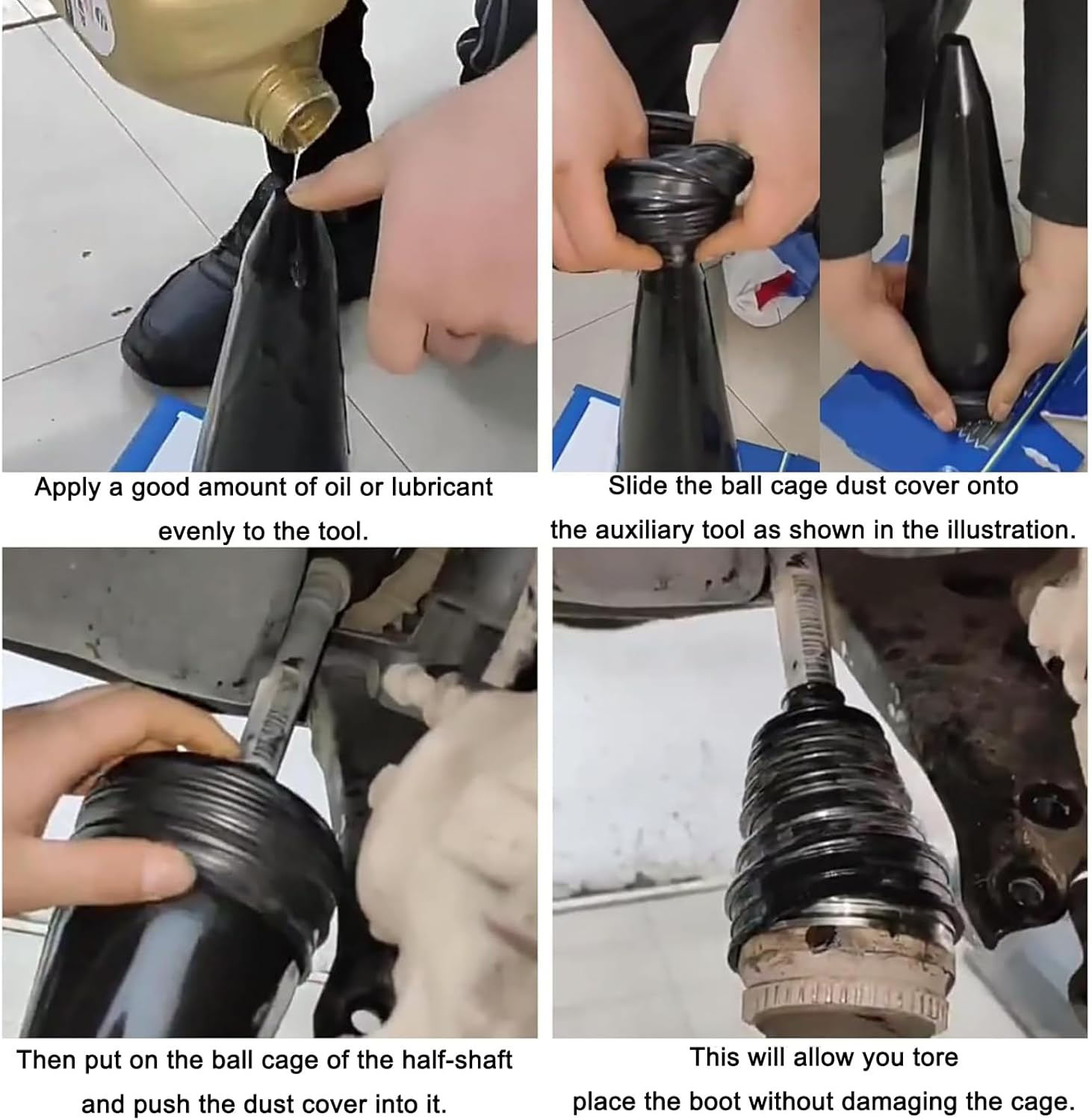 Apply a good amount of oil or lubricant evenly to the tool.

Slide the ball cage dust cover onto the auxiliary tool as shown in the illustration.

Then put on the ball cage of the half-shaft and push the dust cover into it.

This will allow you tore place the boot without damaging the cage.