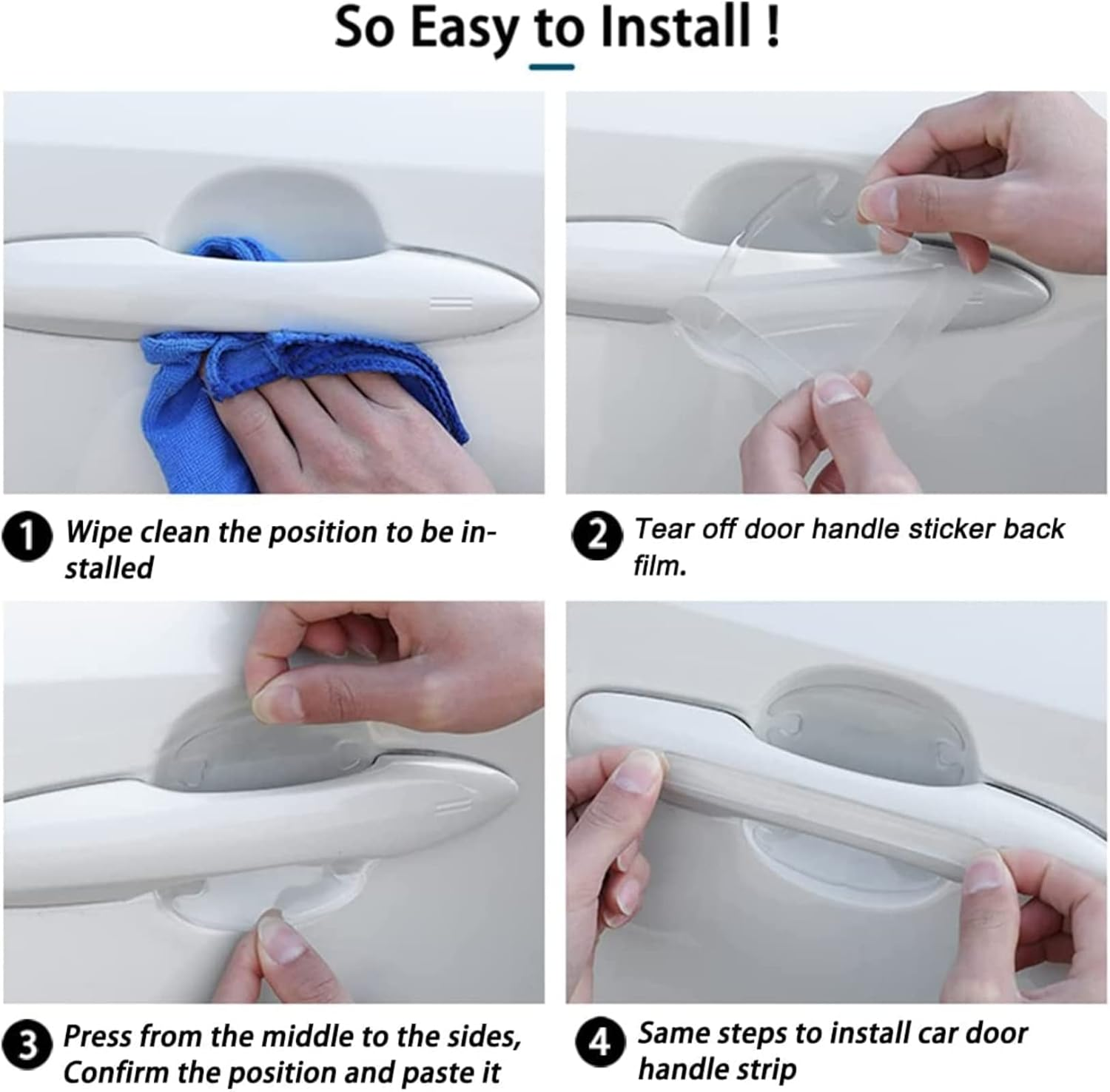 So Easy to Install !

1 Wipe clean the position to be installed

2 Tear off door handle sticker back film.

3 Press from the middle to the sides, Confirm the position and paste it

4 Same steps to install car door handle strip