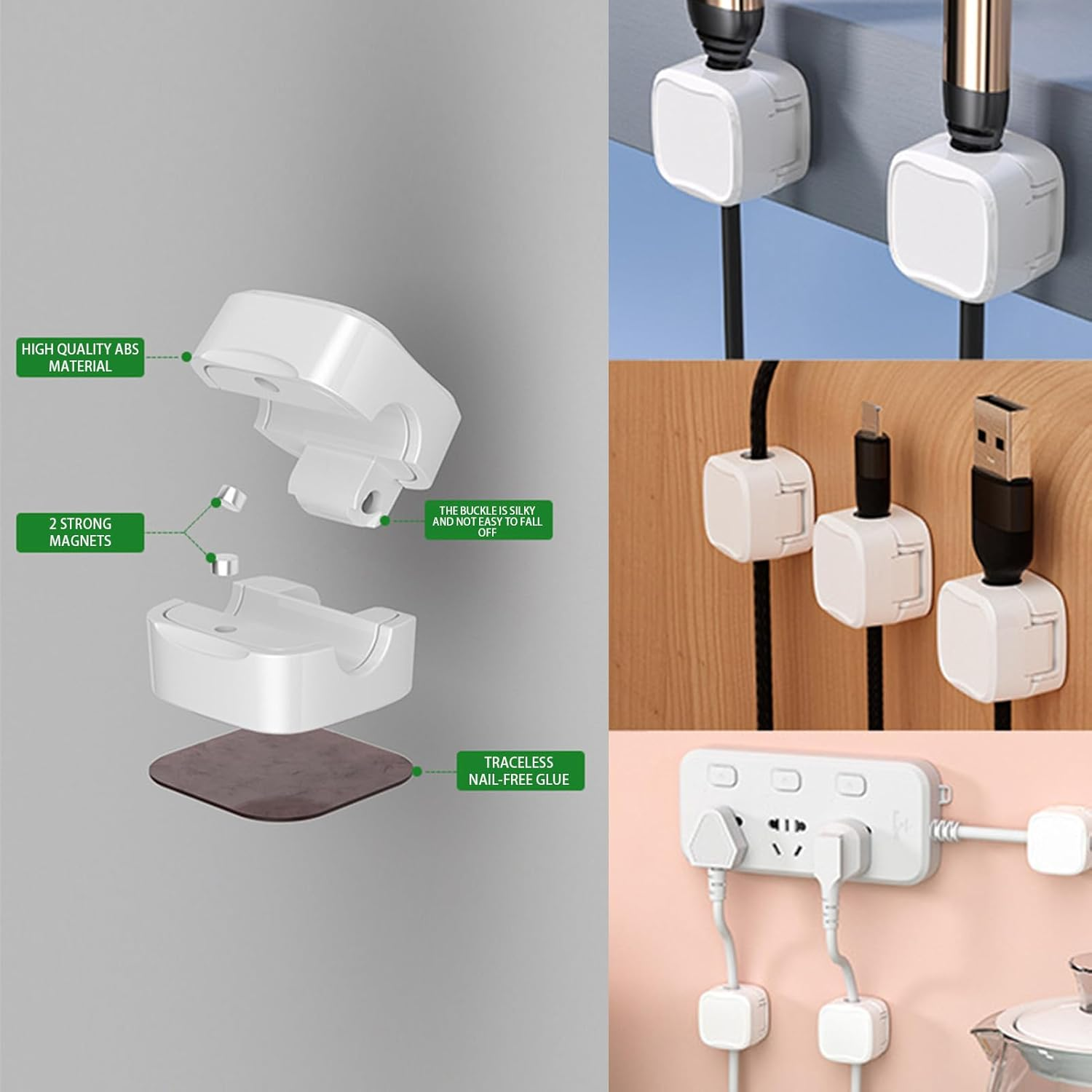 HIGH QUALITY ABS MATERIAL

2 STRONG MAGNETS

THE BUCKLE IS SILKY AND NOT EASY TO FALL OFF

TRACELESS NAIL-FREE GLUE