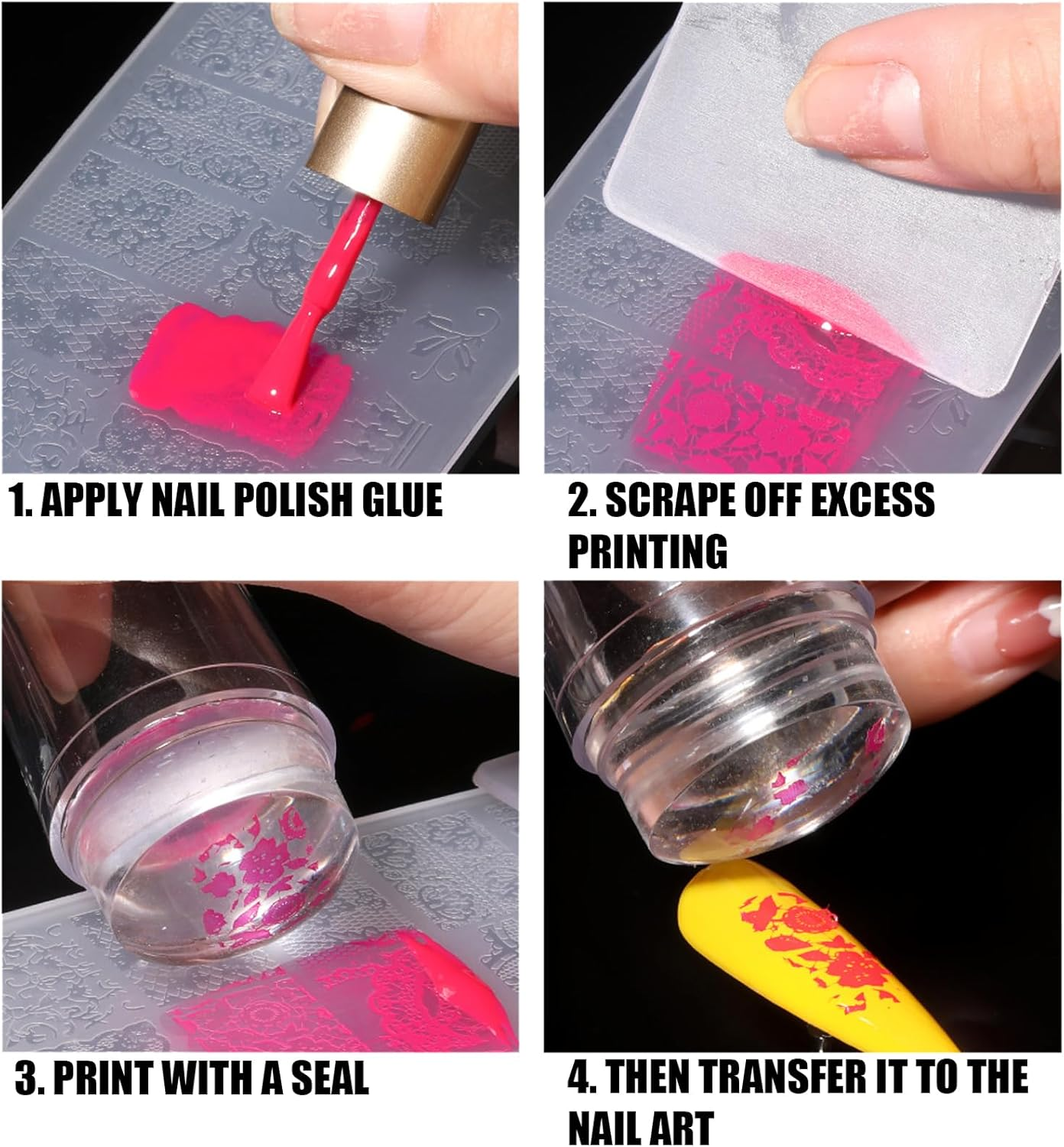 1. APPLY NAIL POLISH GLUE

2. SCRAPE OFF EXCESS PRINTING

3. PRINT WITH A SEAL

4. THEN TRANSFER IT TO THE NAIL ART