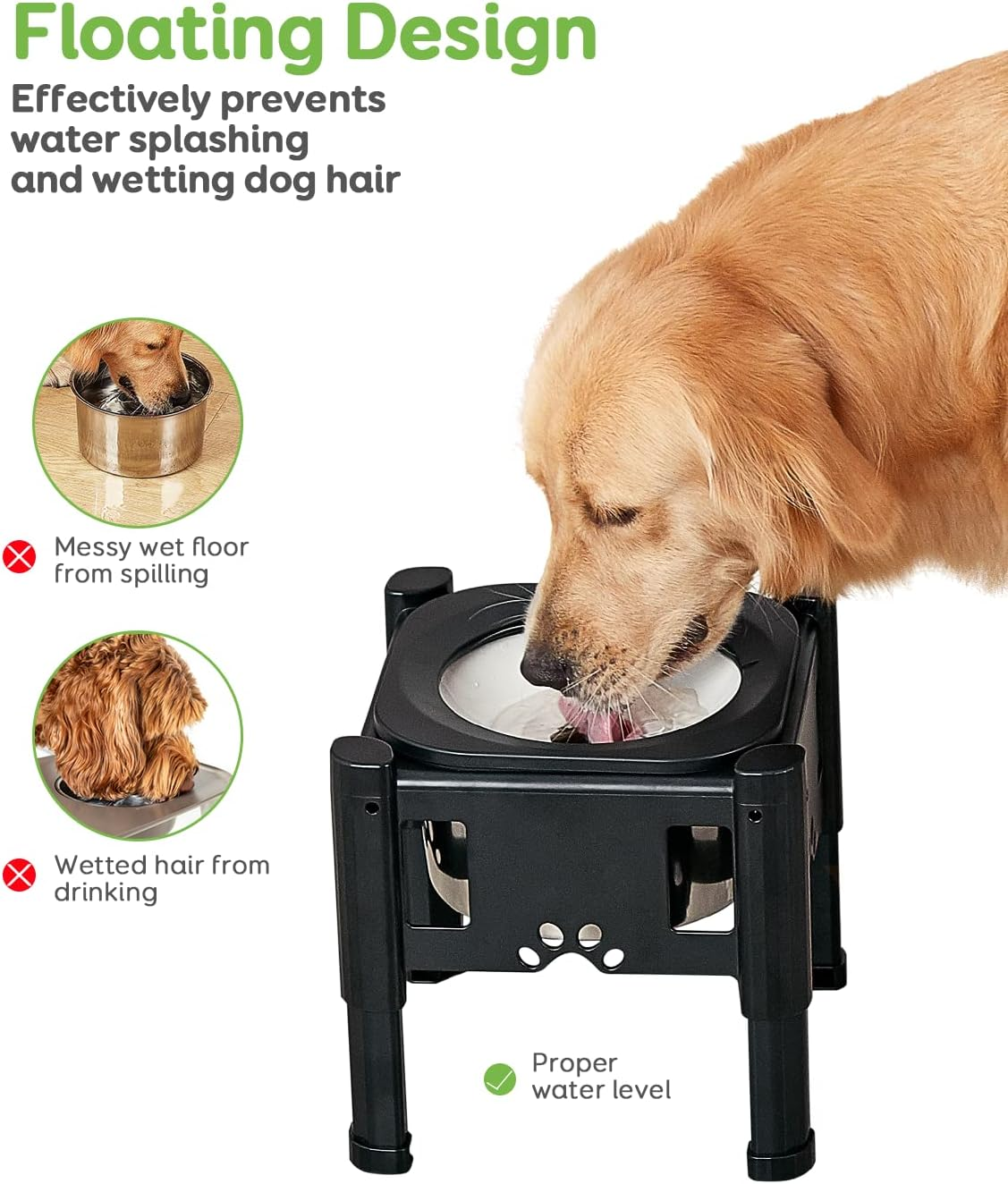 Floating Design

Effectively prevents water splashing and wetting dog hair

Messy wet floor from spilling

Wetted hair from drinking

Proper water level