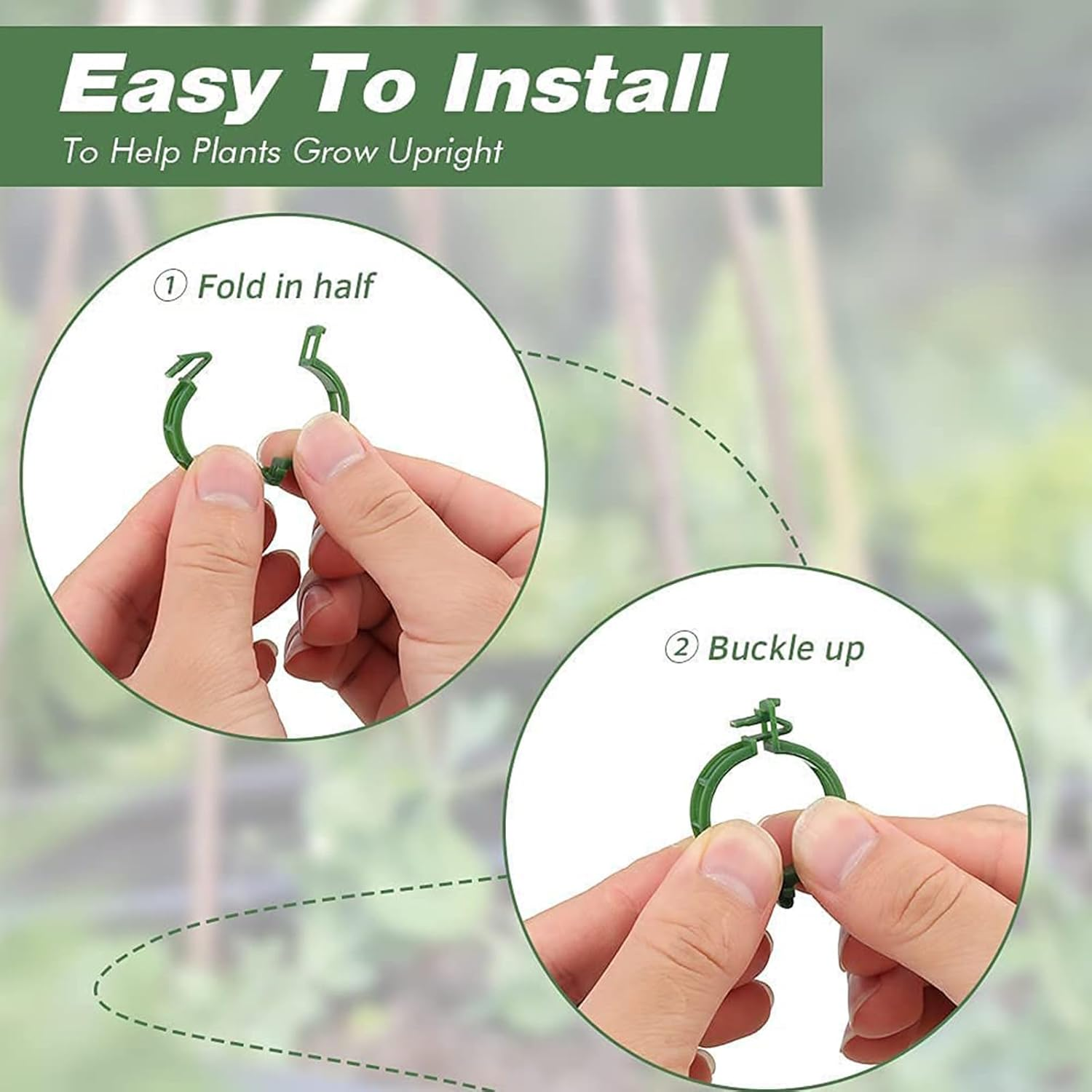 Easy To Install

To Help Plants Grow Upright

① Fold in half

② Buckle up