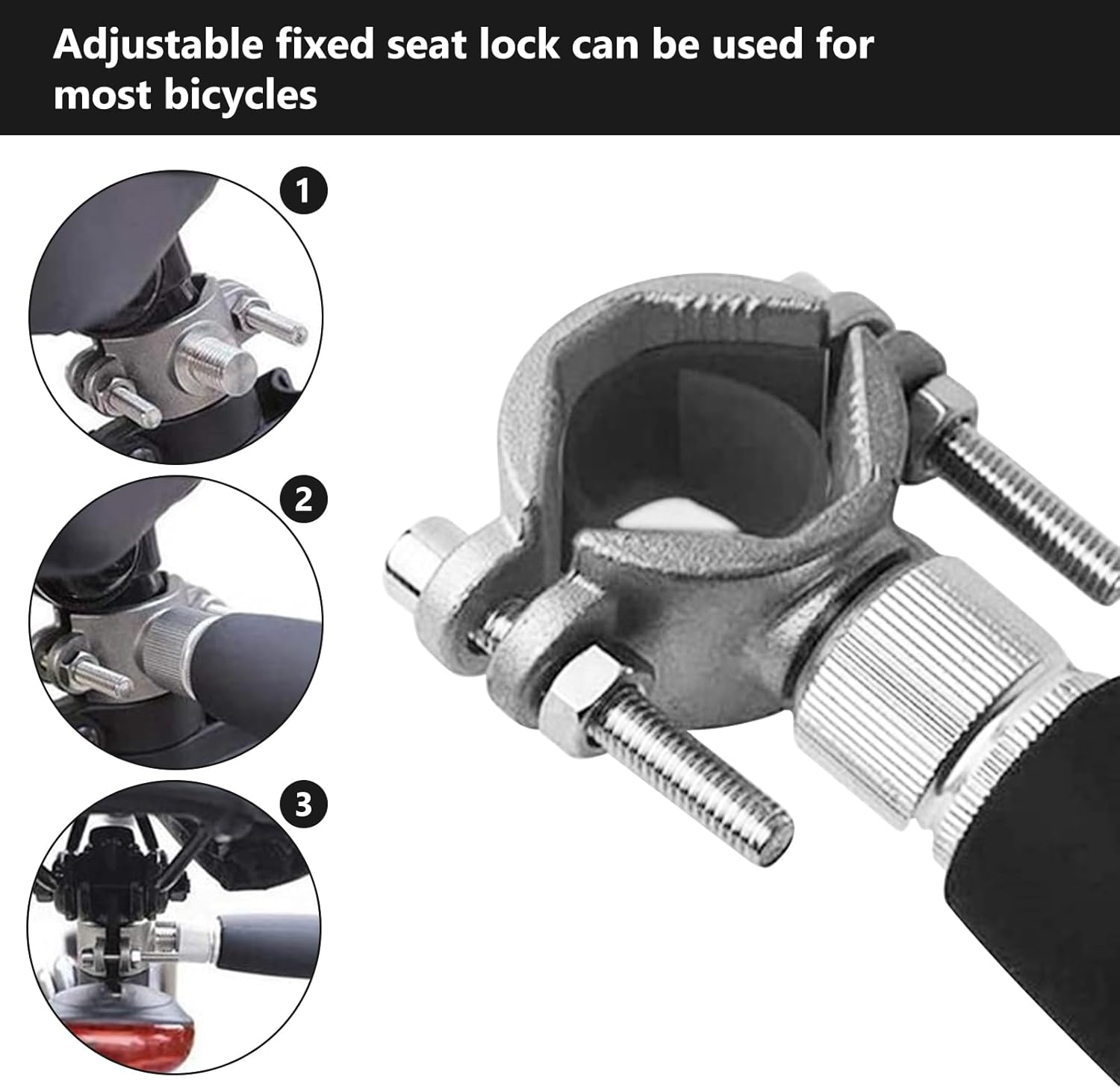 Adjustable fixed seat lock can be used for most bicycles

1

2

3