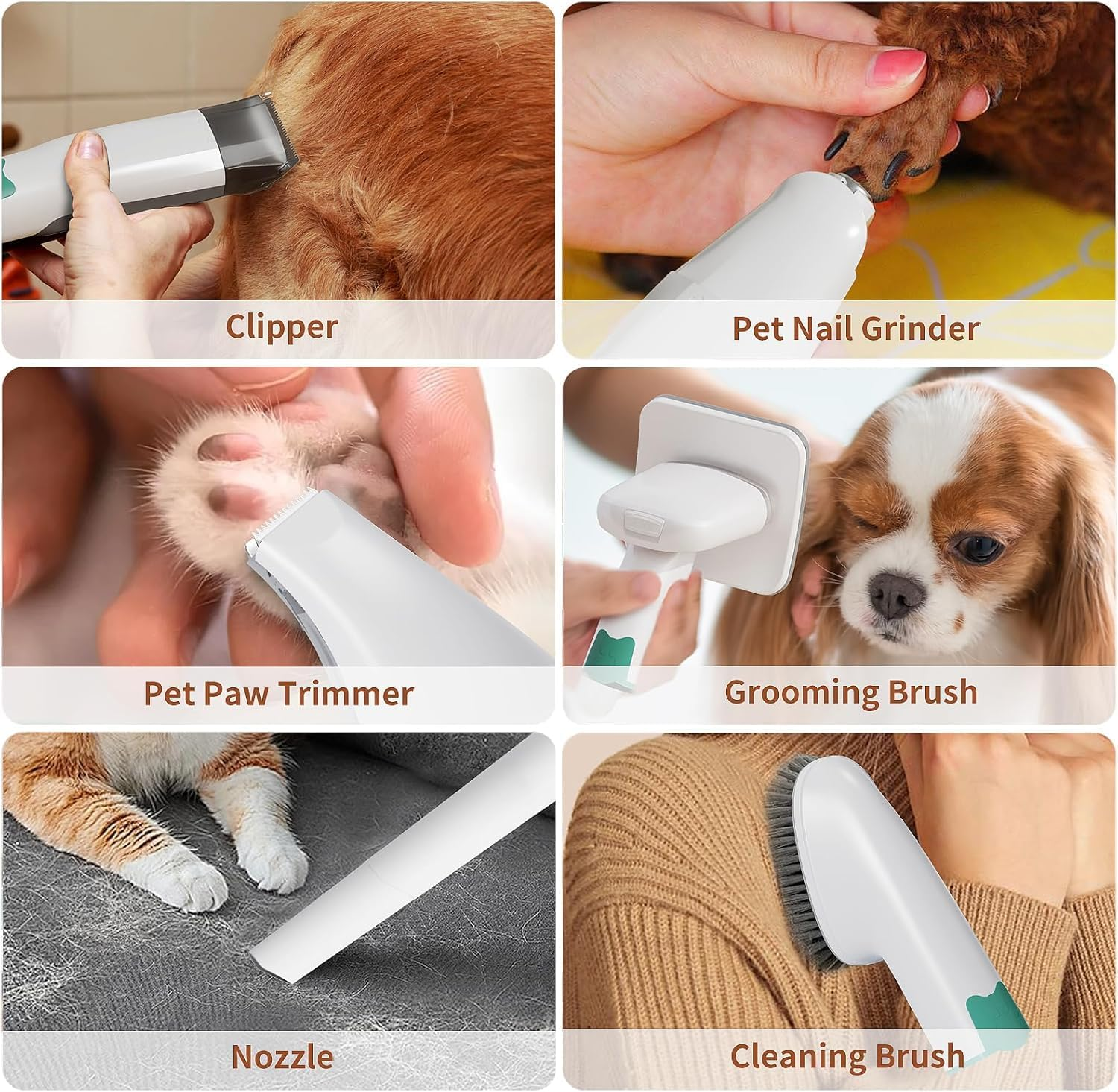 Clipper

Pet Nail Grinder

Pet Paw Trimmer

Grooming Brush

Nozzle

Cleaning Brush