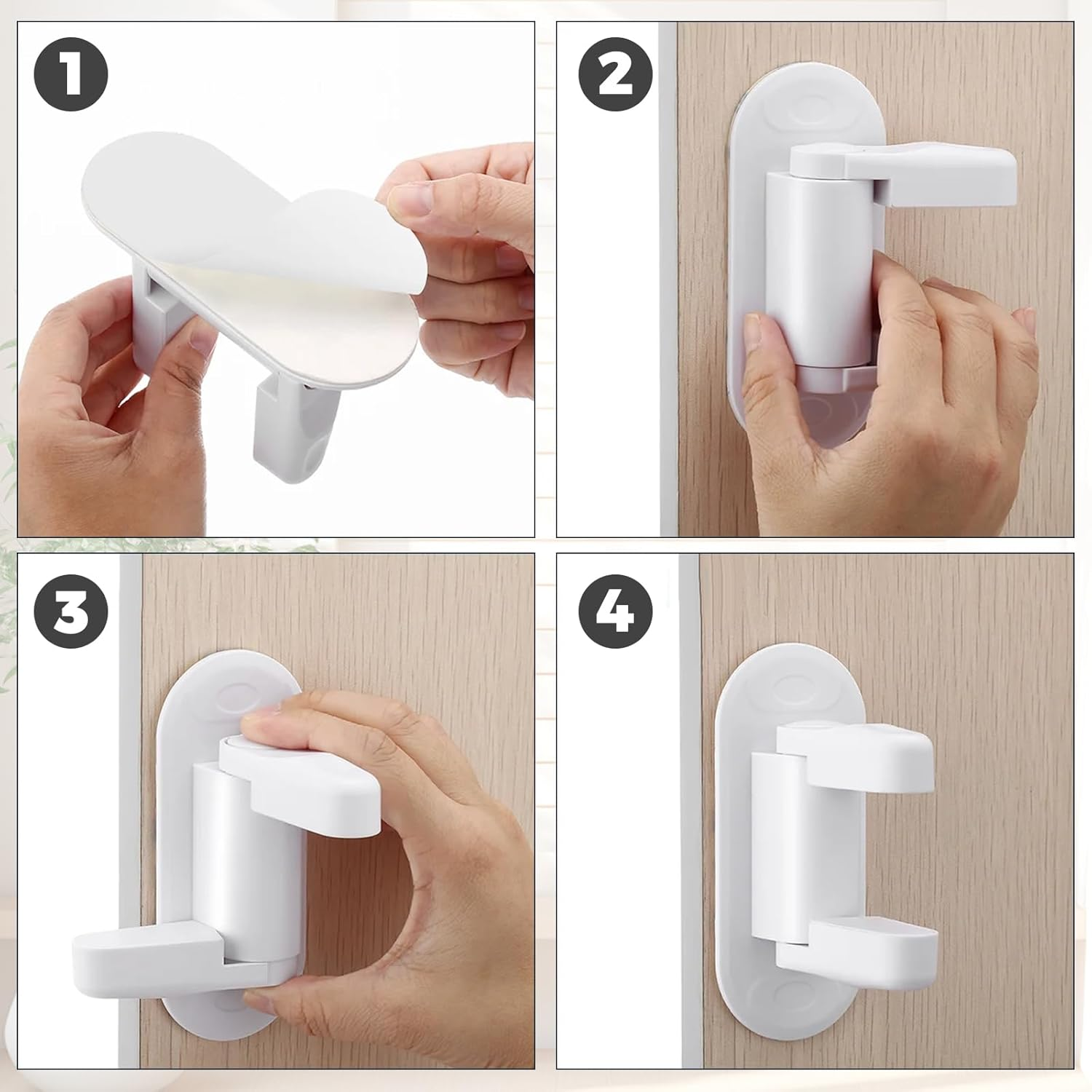 1

2

3

4