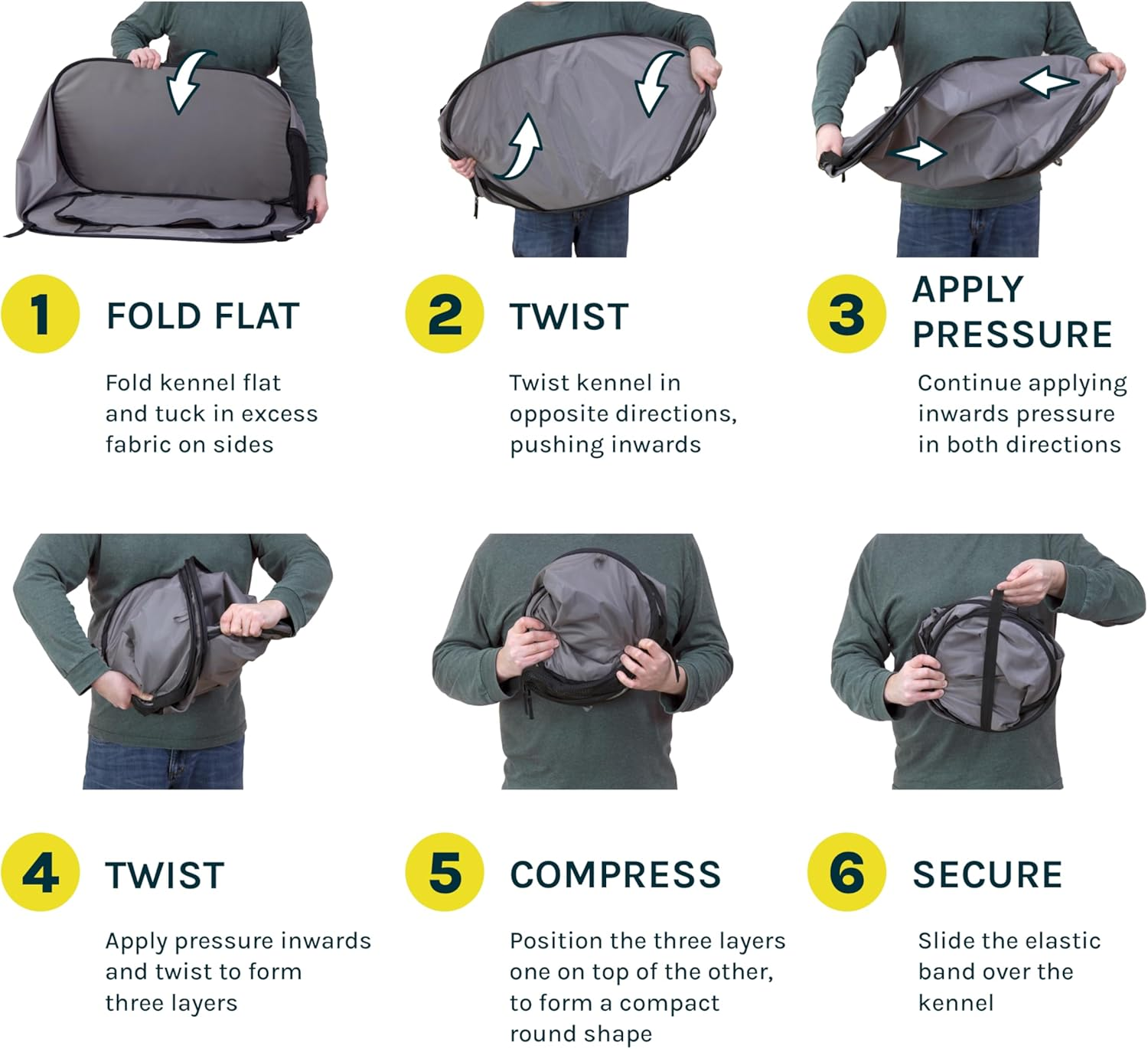 1 FOLD FLAT

Fold kennel flat and tuck in excess fabric on sides

2 TWIST

Twist kennel in opposite directions, pushing inwards

3 APPLY PRESSURE

Continue applying inwards pressure in both directions

4 TWIST

Apply pressure inwards and twist to form three layers

5 COMPRESS

Position the three layers one on top of the other, to form a compact round shape

6 SECURE

Slide the elastic band over the kennel