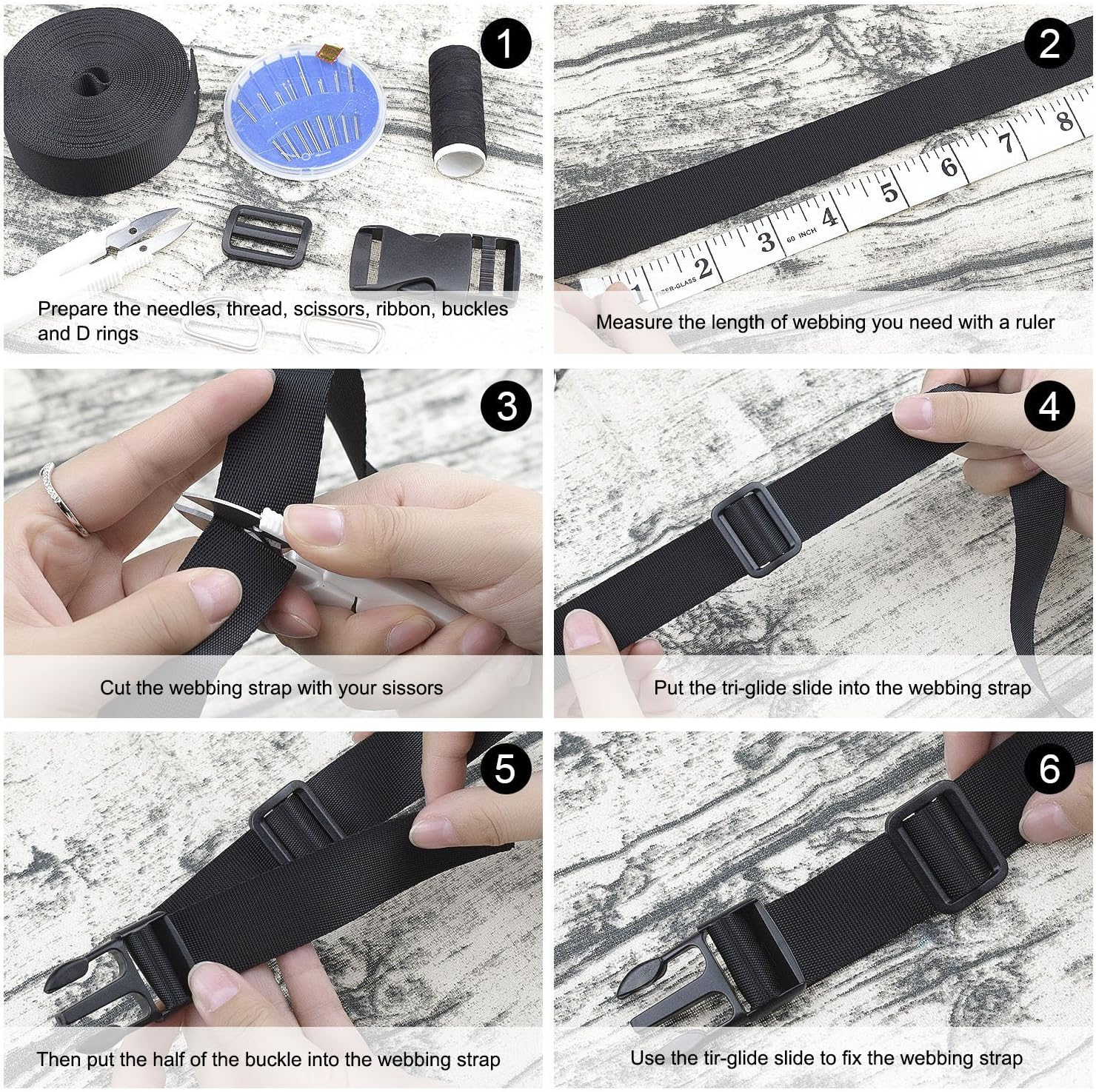 1

Prepare the needles, thread, scissors, ribbon, buckles and D rings

2

1 FIBER-GLASS 2 3 60 INCH 4 5 6 7 8

Measure the length of webbing you need with a ruler

3

Cut the webbing strap with your sissors

4

Put the tri-glide slide into the webbing strap

5

Then put the half of the buckle into the webbing strap

6

Use the tir-glide slide to fix the webbing strap