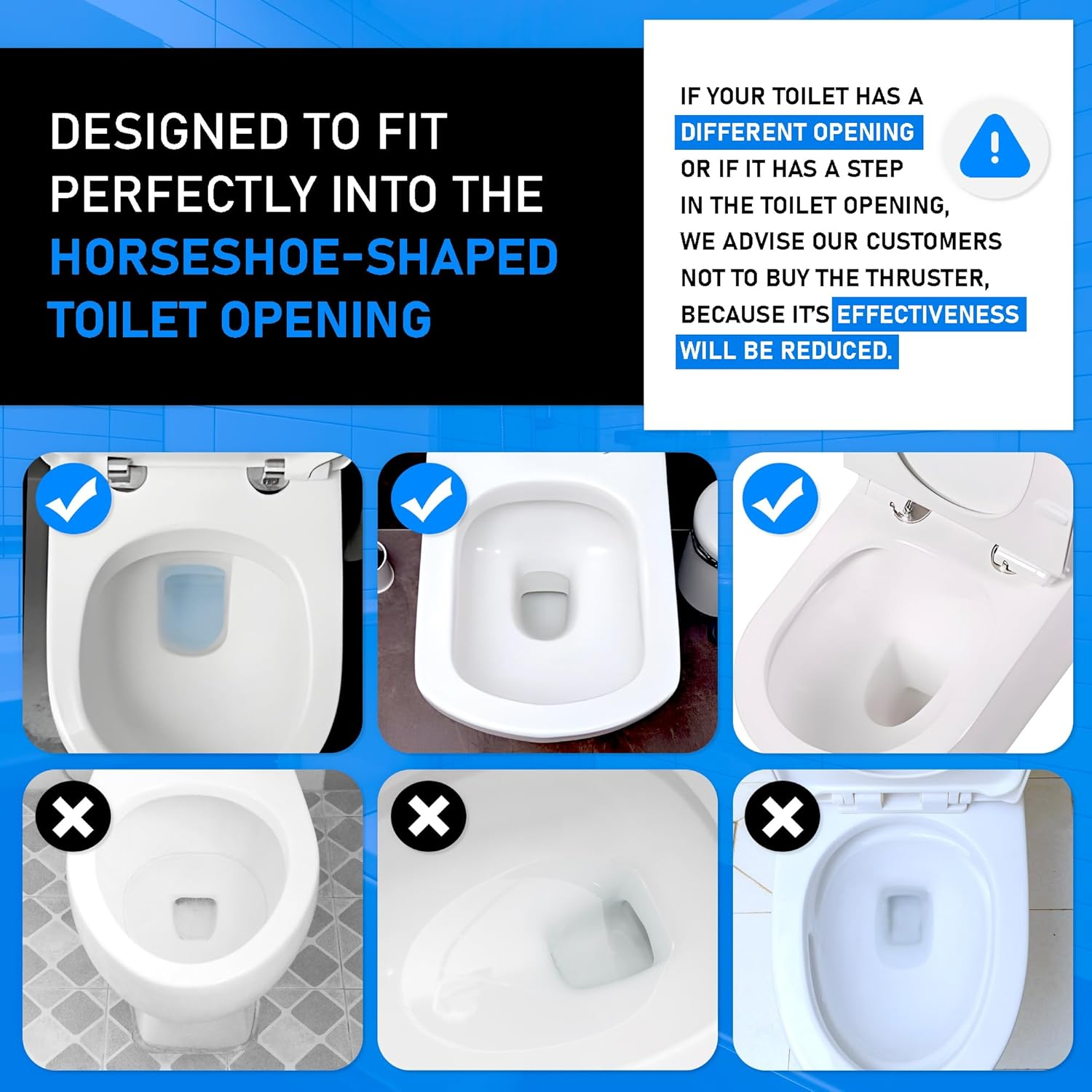 DESIGNED TO FIT PERFECTLY INTO THE HORSESHOE-SHAPED TOILET OPENING

IF YOUR TOILET HAS A DIFFERENT OPENING OR IF IT HAS A STEP IN THE TOILET OPENING, WE ADVISE OUR CUSTOMERS NOT TO BUY THE THRUSTER, BECAUSE IT'S EFFECTIVENESS WILL BE REDUCED.