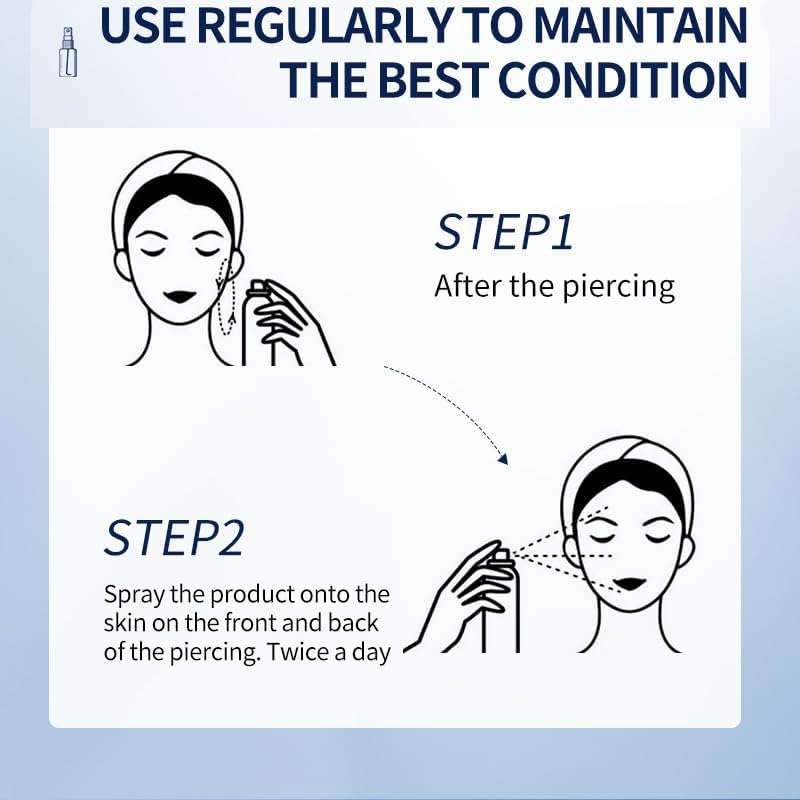 USE REGULARLY TO MAINTAIN THE BEST CONDITION

STEP1
After the piercing

STEP2
Spray the product onto the skin on the front and back of the piercing. Twice a day