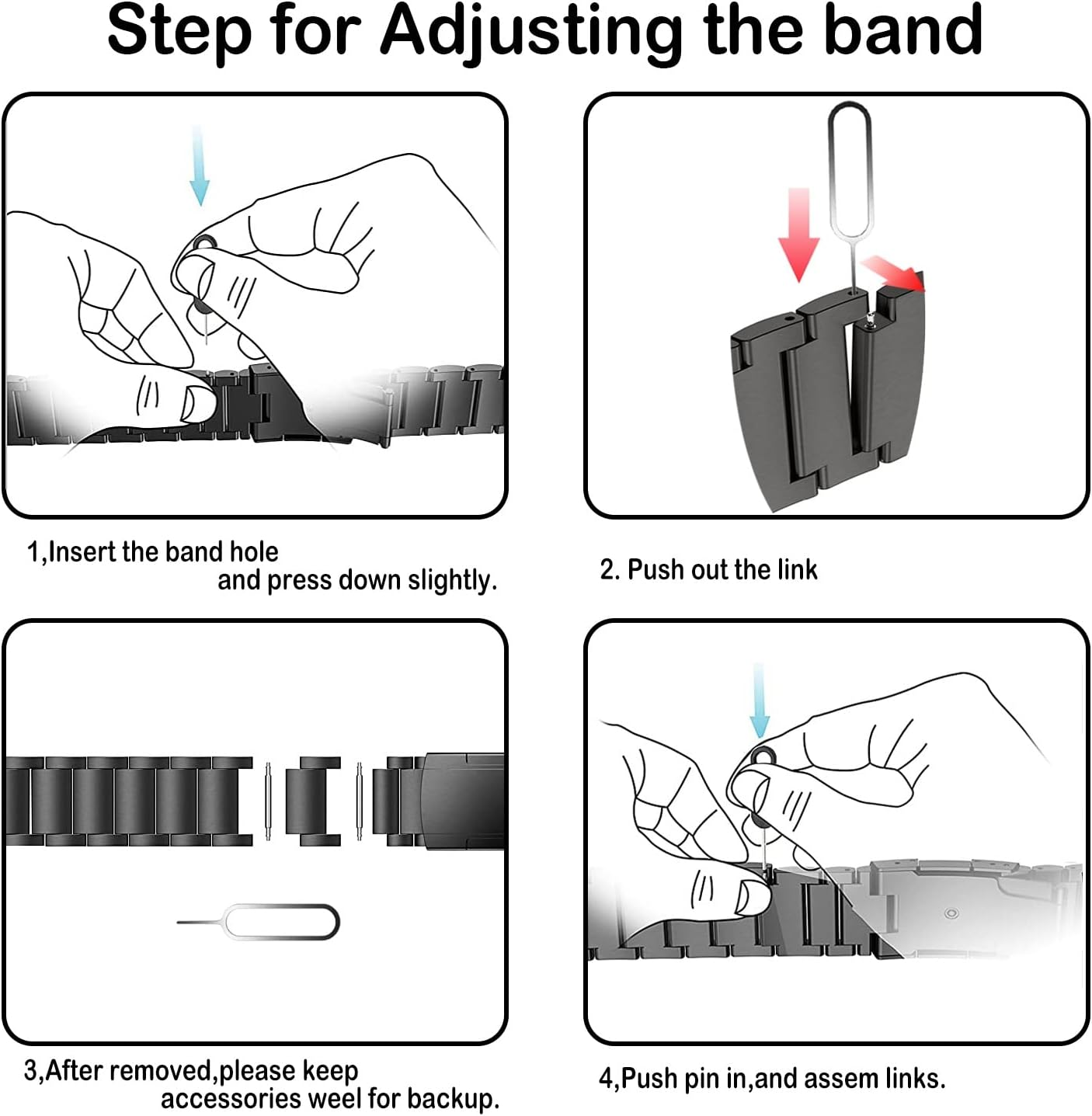 Step for Adjusting the band

1,Insert the band hole and press down slightly.

2. Push out the link

3,After removed,please keep accessories weel for backup.

4,Push pin in,and assem links.