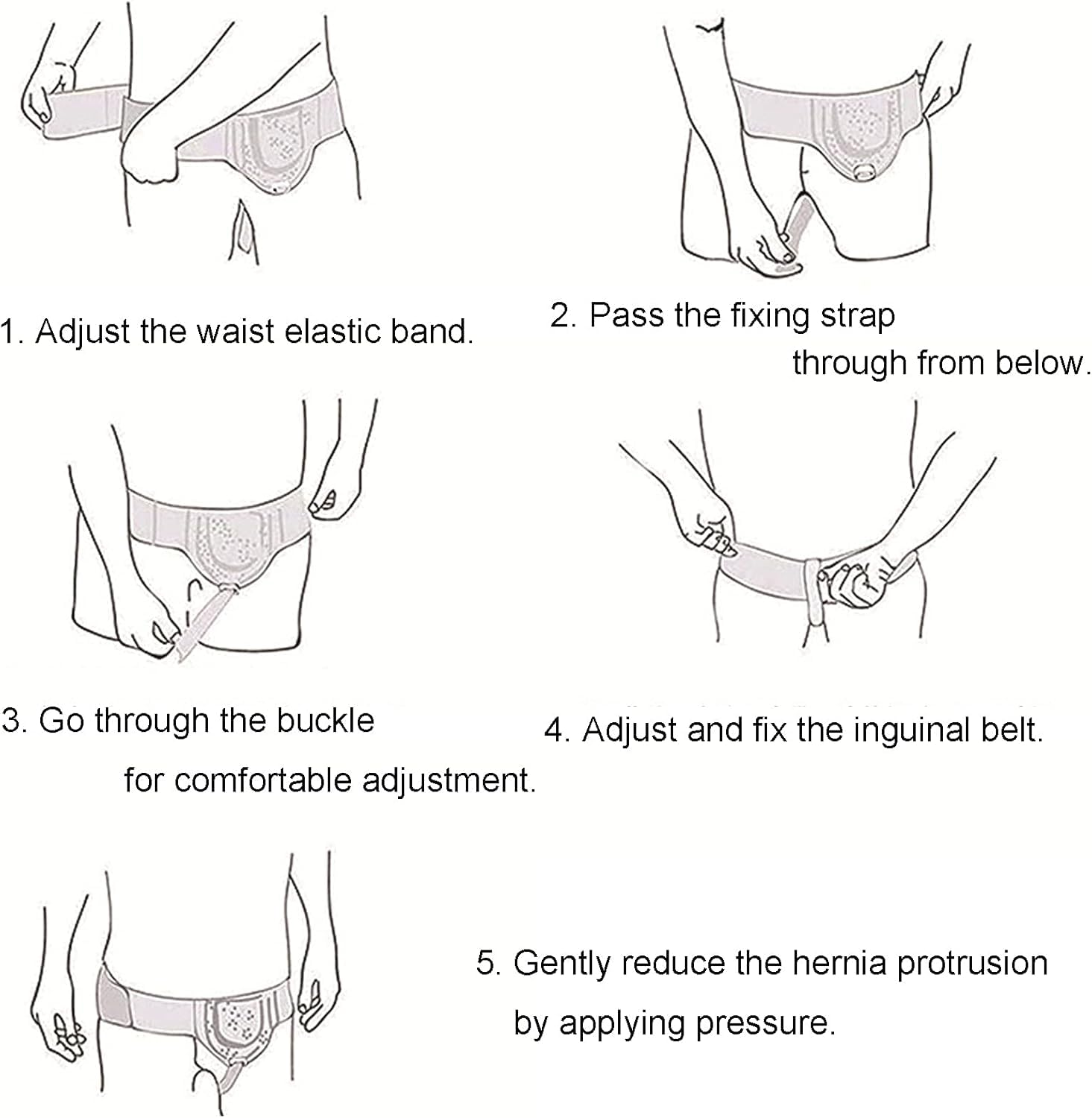 1. Adjust the waist elastic band.

2. Pass the fixing strap through from below.

3. Go through the buckle for comfortable adjustment.

4. Adjust and fix the inguinal belt.

5. Gently reduce the hernia protrusion by applying pressure.