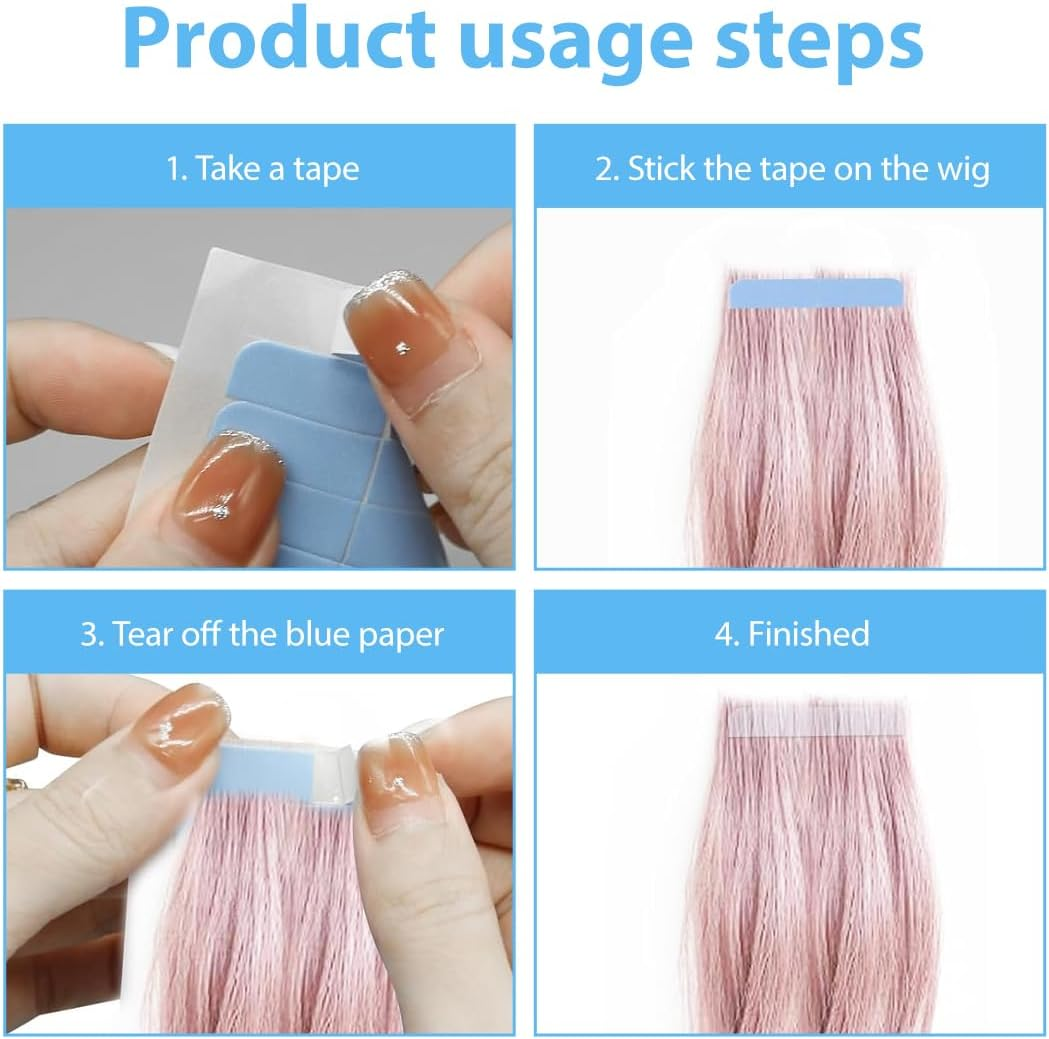 Product usage steps

1. Take a tape

2. Stick the tape on the wig

3. Tear off the blue paper

4. Finished