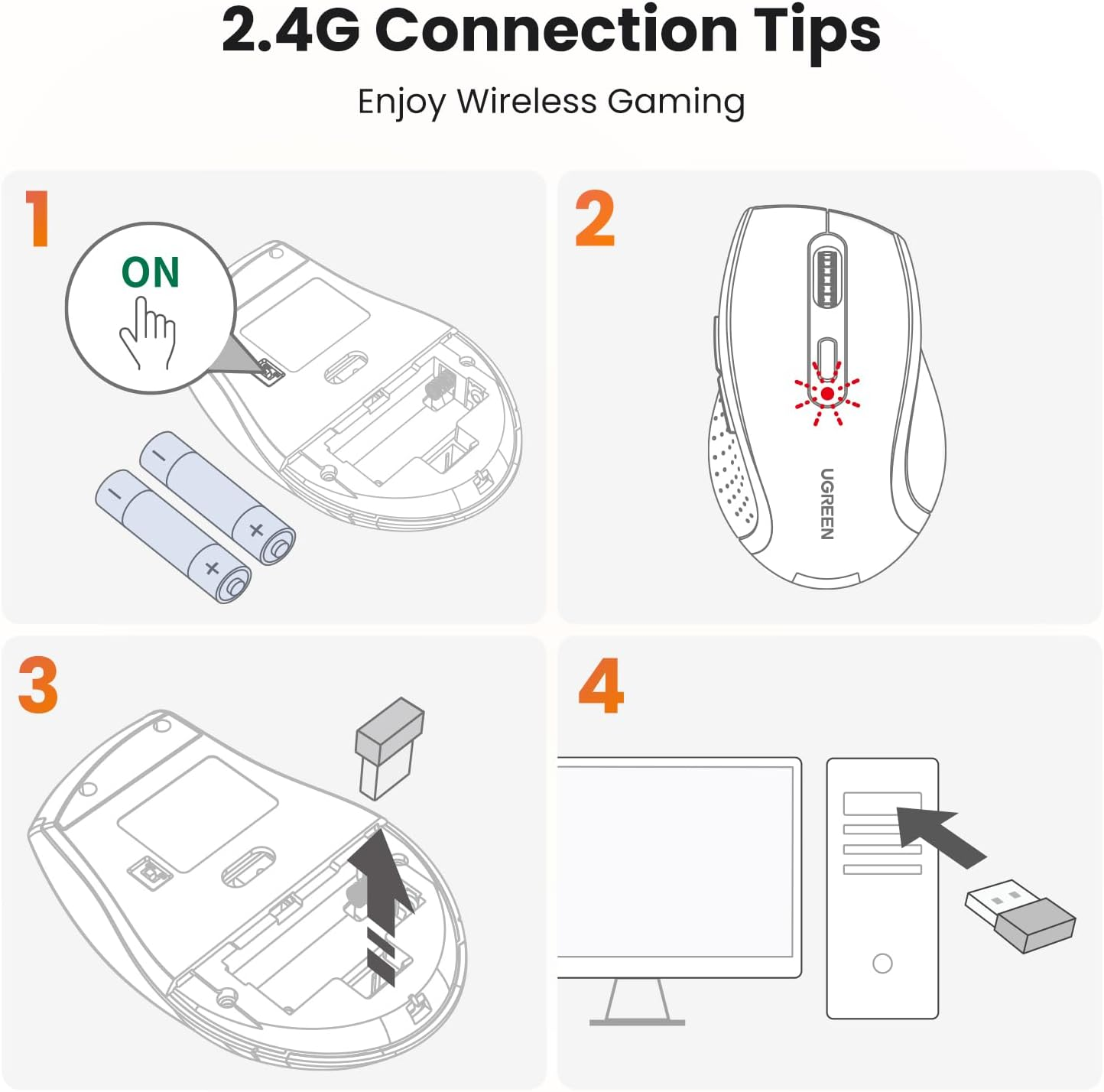 2.4G Connection Tips

Enjoy Wireless Gaming

1

ON

2

UGREEN

3

4