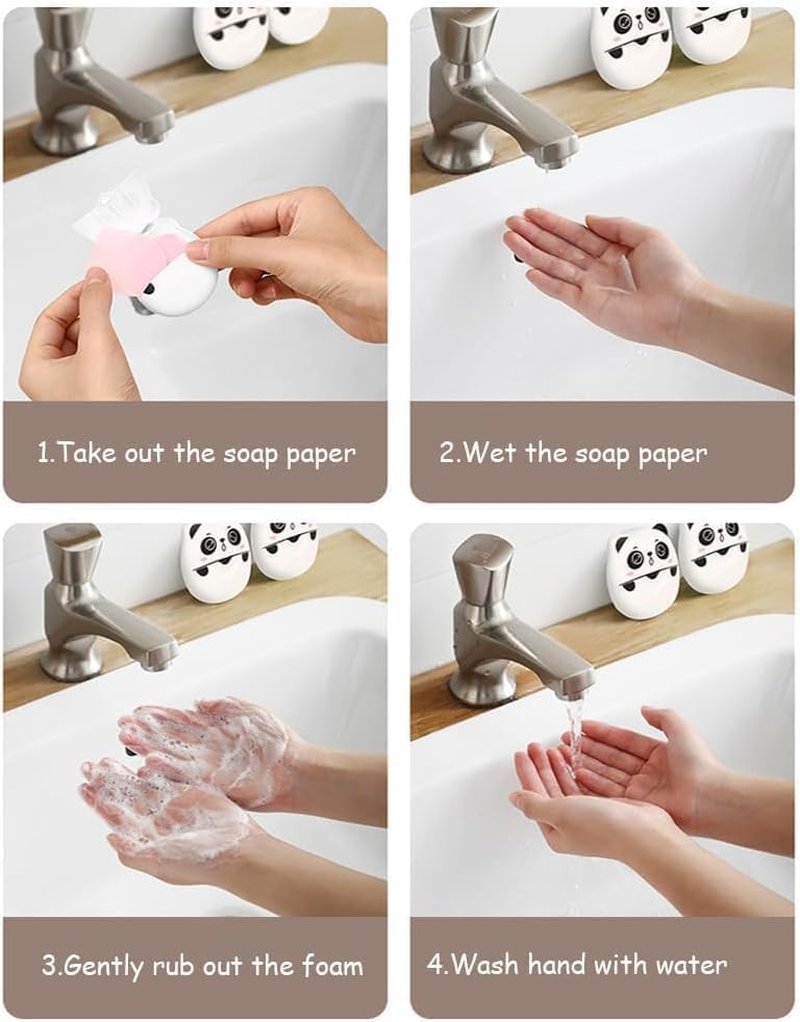 1.Take out the soap paper

2.Wet the soap paper

3.Gently rub out the foam

4.Wash hand with water