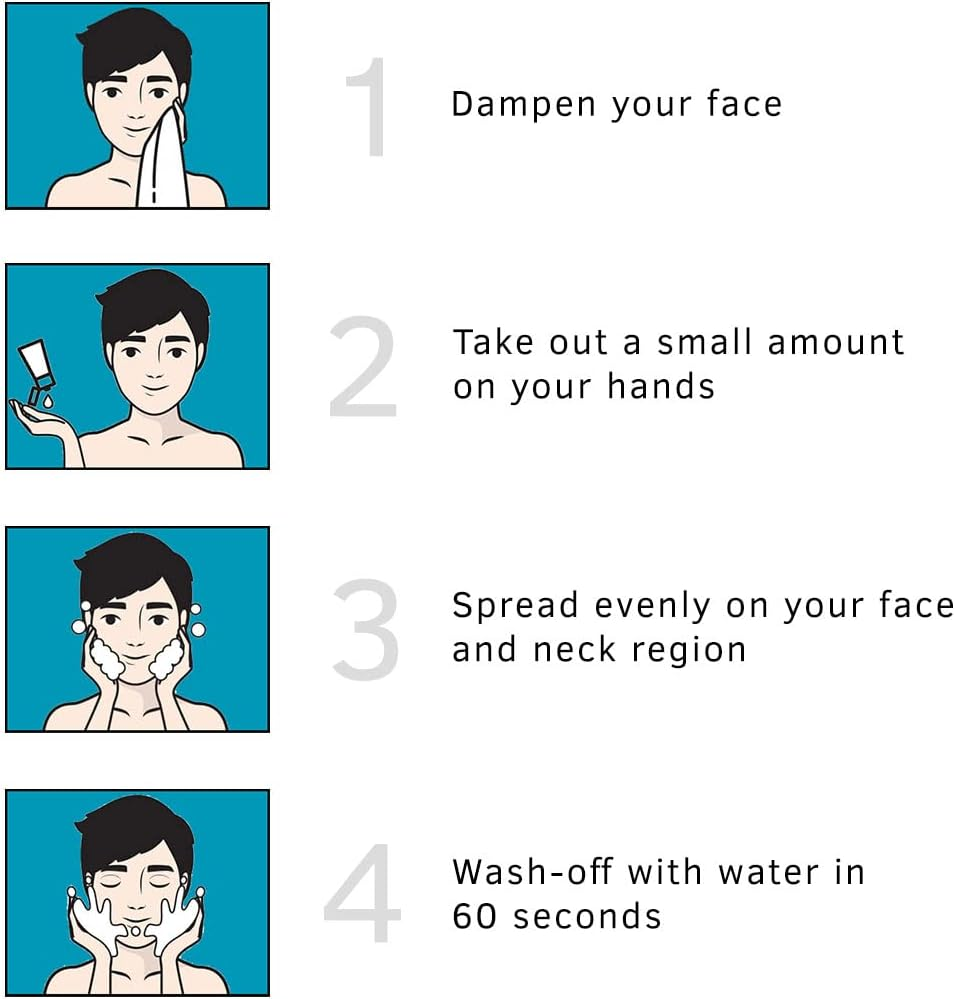 1 Dampen your face

2 Take out a small amount on your hands

3 Spread evenly on your face and neck region

4 Wash-off with water in 60 seconds