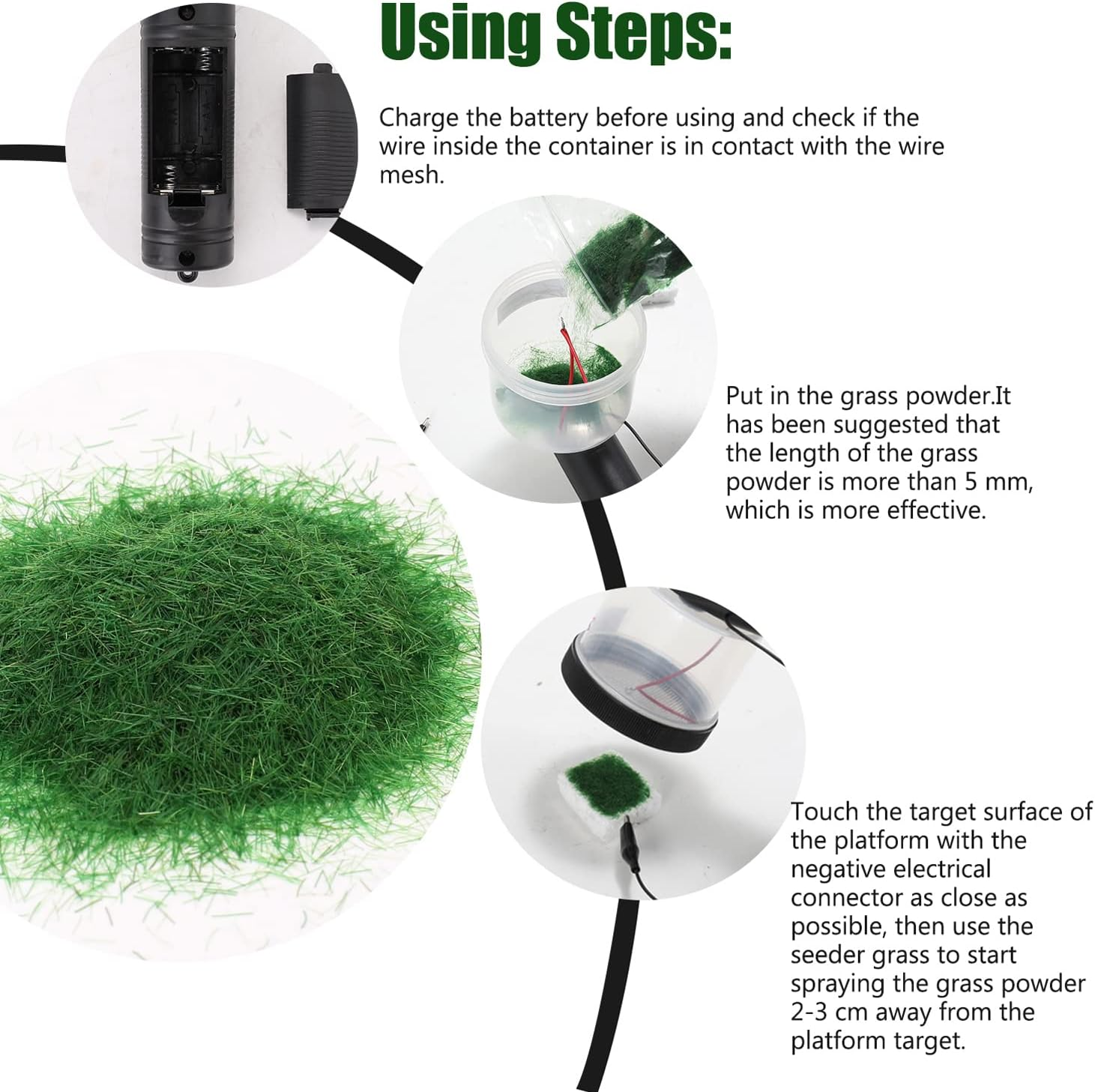 Using Steps:

Charge the battery before using and check if the wire inside the container is in contact with the wire mesh.

Put in the grass powder.It has been suggested that the length of the grass powder is more than 5 mm, which is more effective.

Touch the target surface of the platform with the negative electrical connector as close as possible, then use the seeder grass to start spraying the grass powder 2-3 cm away from the platform target.