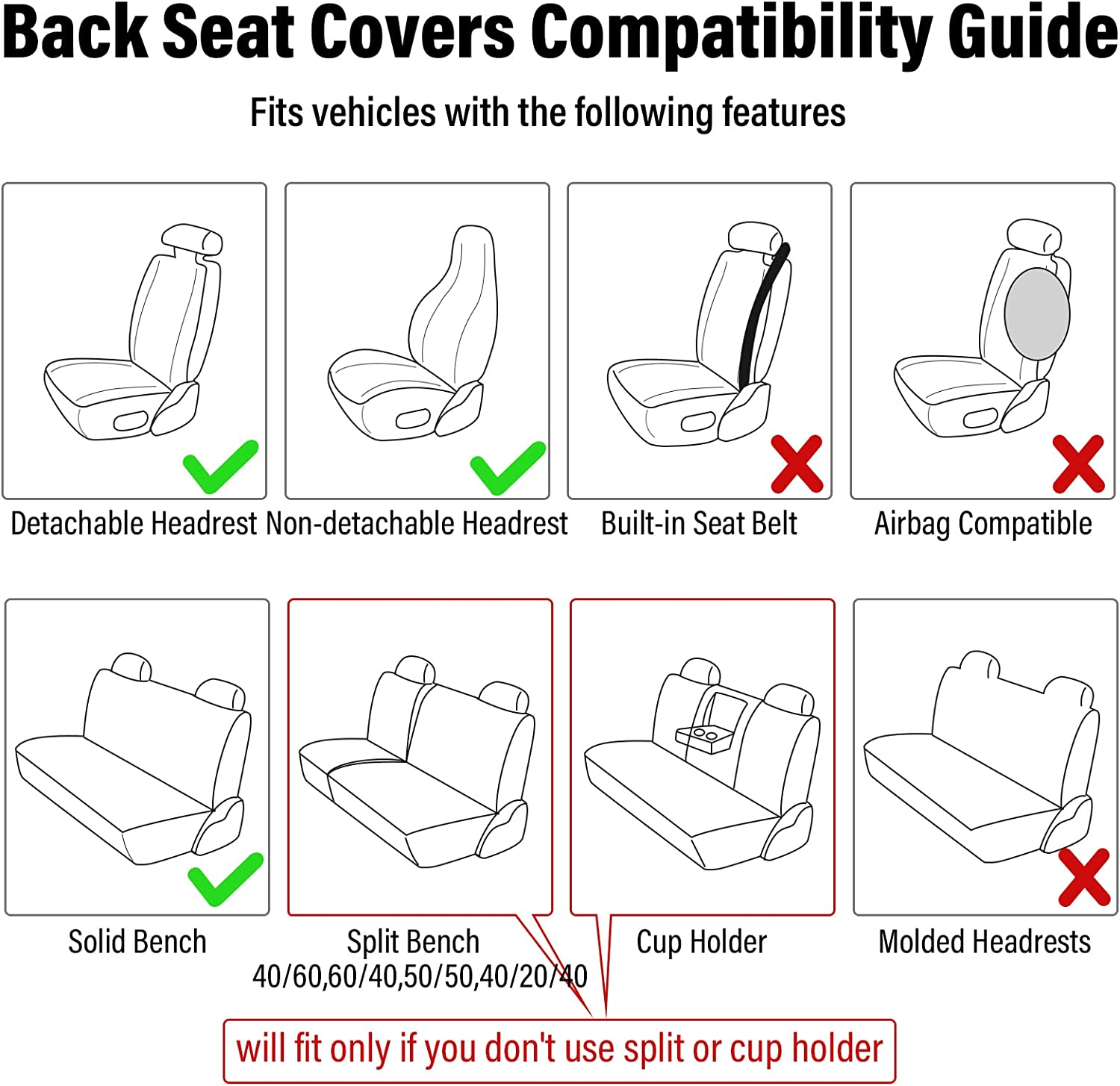 Back Seat Covers Compatibility Guide

Fits vehicles with the following features

Detachable Headrest

Non-detachable Headrest

Built-in Seat Belt

Airbag Compatible

Solid Bench

Split Bench
40/60,60/40,50/50,40/20/40

Cup Holder

Molded Headrests

will fit only if you don't use split or cup holder