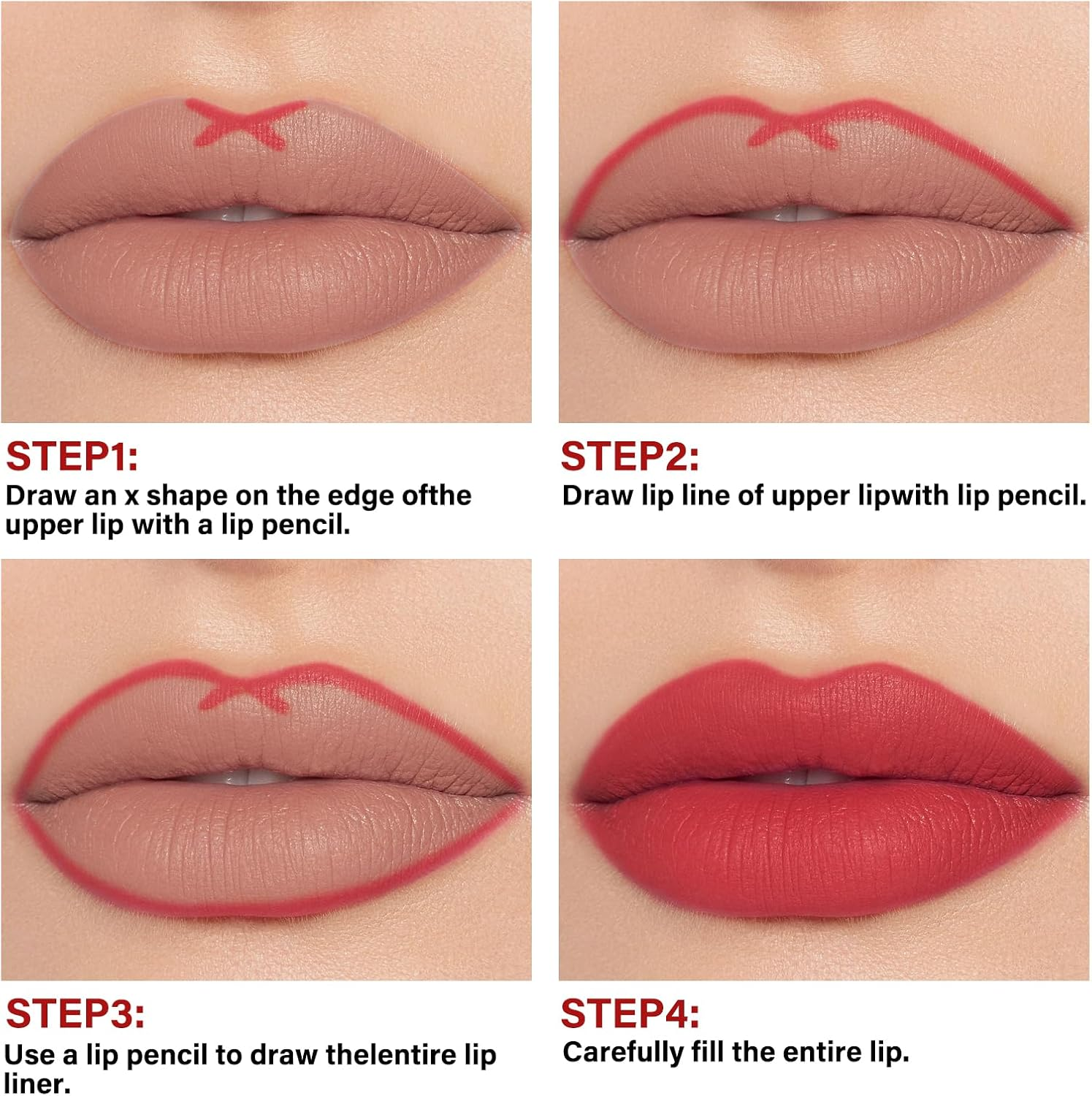 STEP1:
Draw an x shape on the edge ofthe upper lip with a lip pencil.

STEP2:
Draw lip line of upper lipwith lip pencil.

STEP3:
Use a lip pencil to draw thelentire lip liner.

STEP4:
Carefully fill the entire lip.