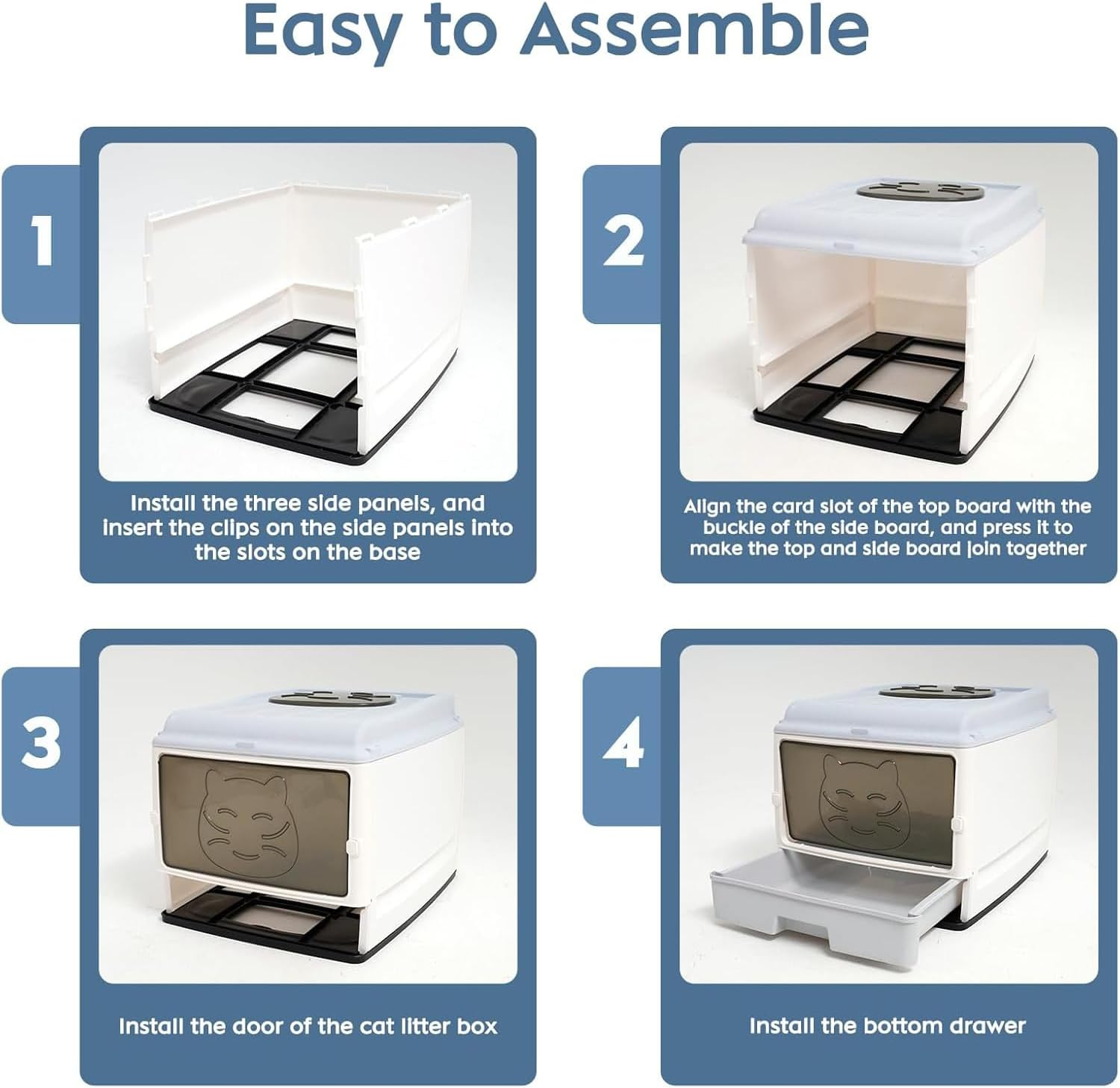 Easy to Assemble

1

Install the three side panels, and insert the clips on the side panels into the slots on the base

2

Align the card slot of the top board with the buckle of the side board, and press it to make the top and side board join together

3

Install the door of the cat litter box

4

Install the bottom drawer