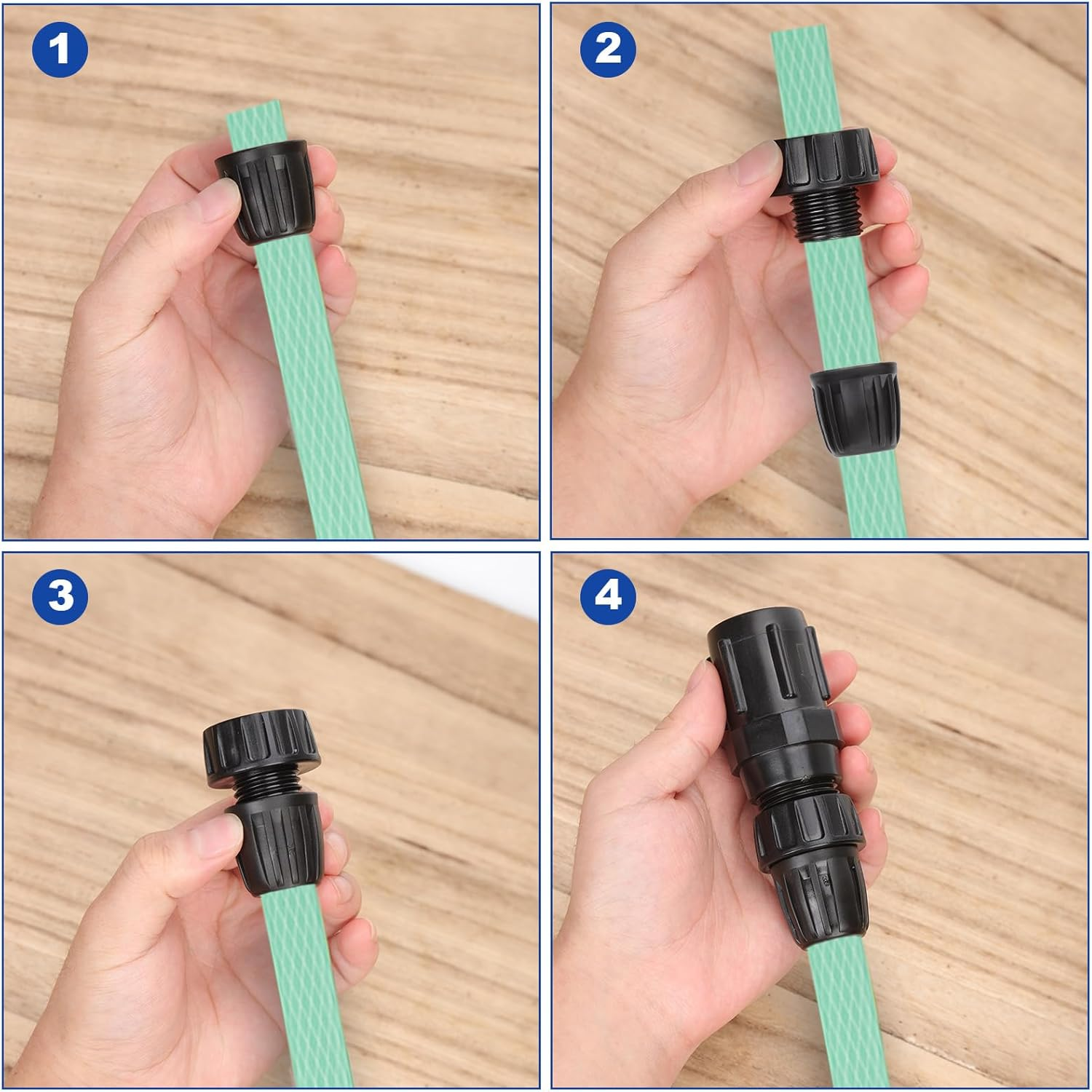 1

2

3

4