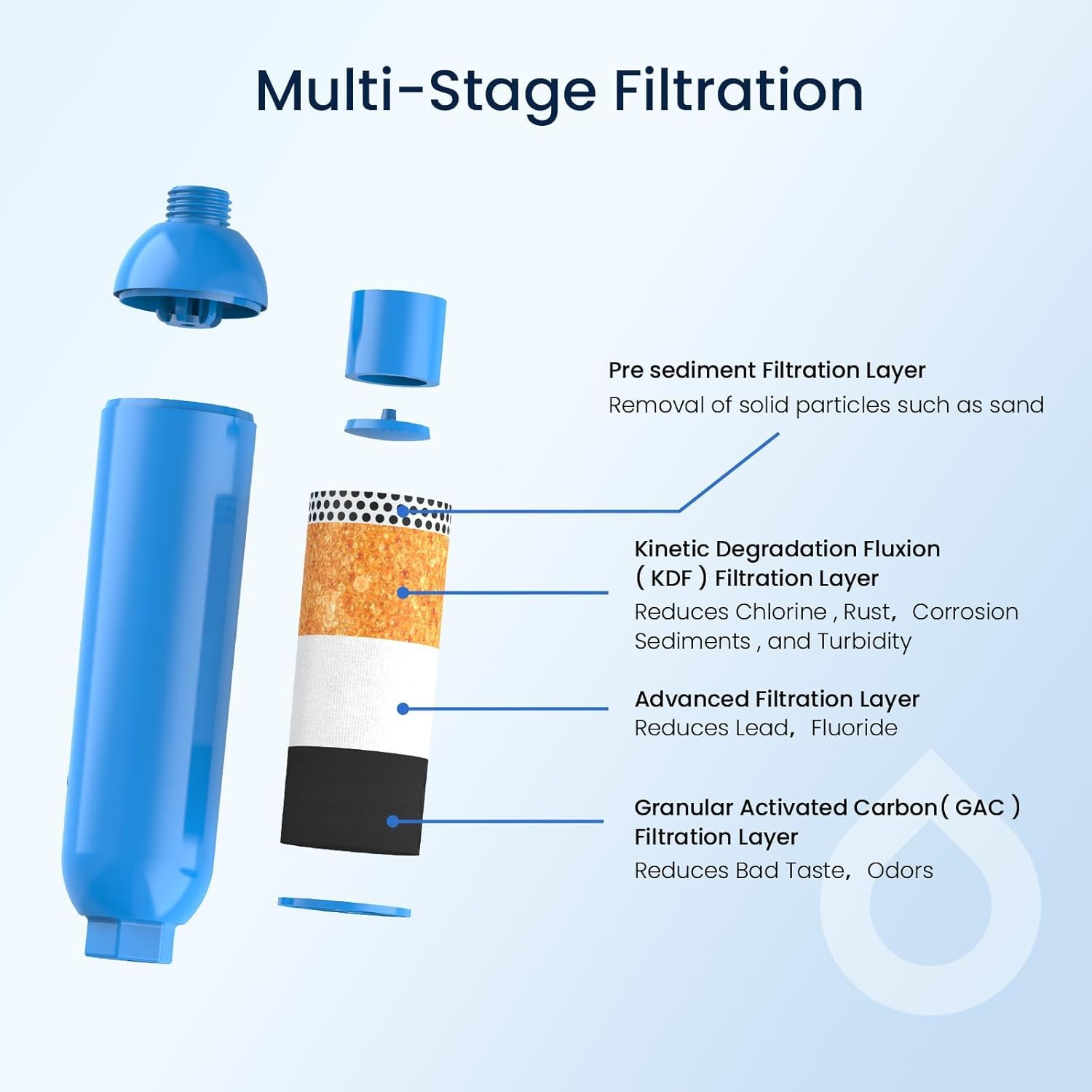 Multi-Stage Filtration

Pre sediment Filtration Layer
Removal of solid particles such as sand

Kinetic Degradation Fluxion ( KDF ) Filtration Layer
Reduces Chlorine , Rust, Corrosion Sediments , and Turbidity

Advanced Filtration Layer
Reduces Lead, Fluoride

Granular Activated Carbon( GAC ) Filtration Layer
Reduces Bad Taste, Odors