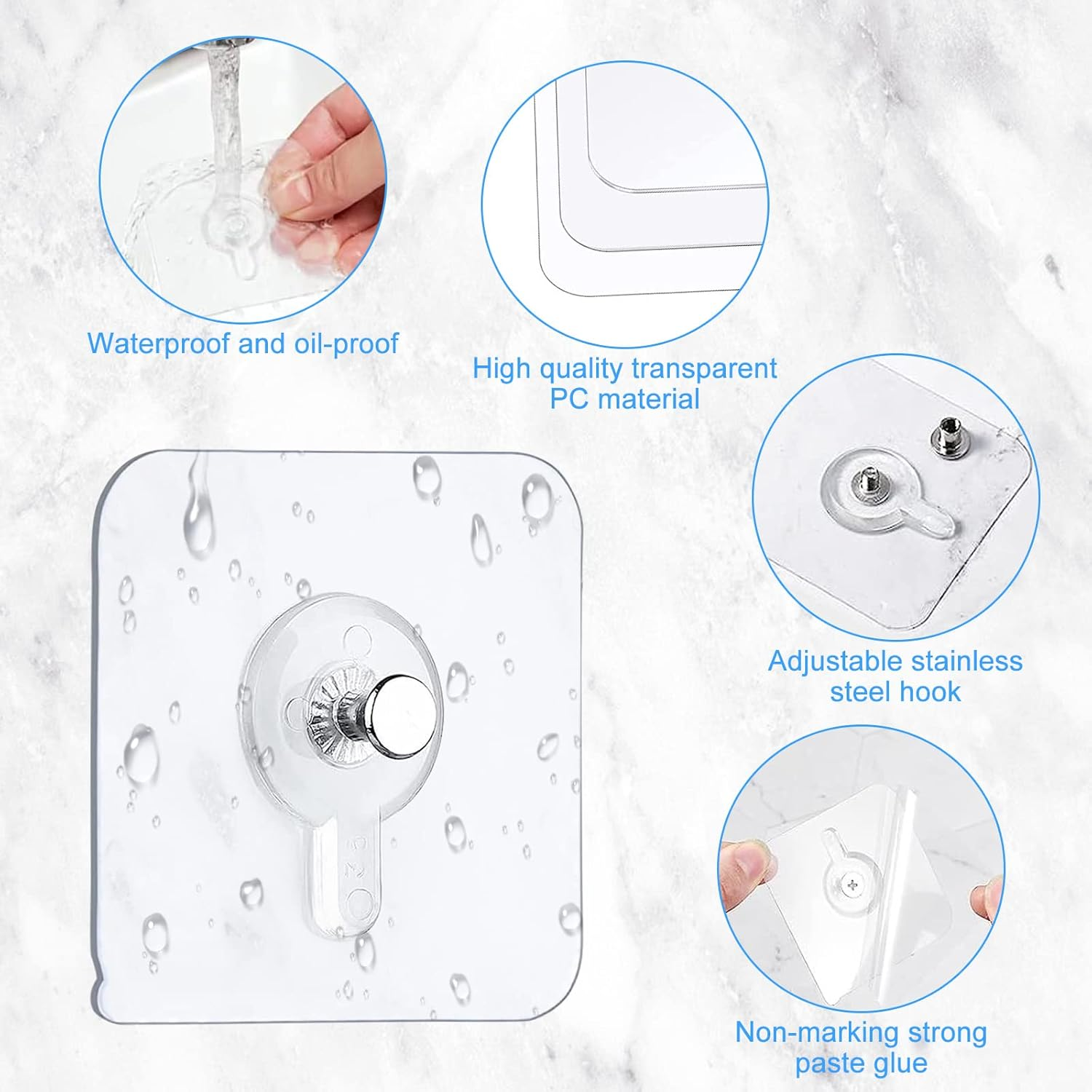 Waterproof and oil-proof

High quality transparent PC material

Adjustable stainless steel hook

Non-marking strong paste glue