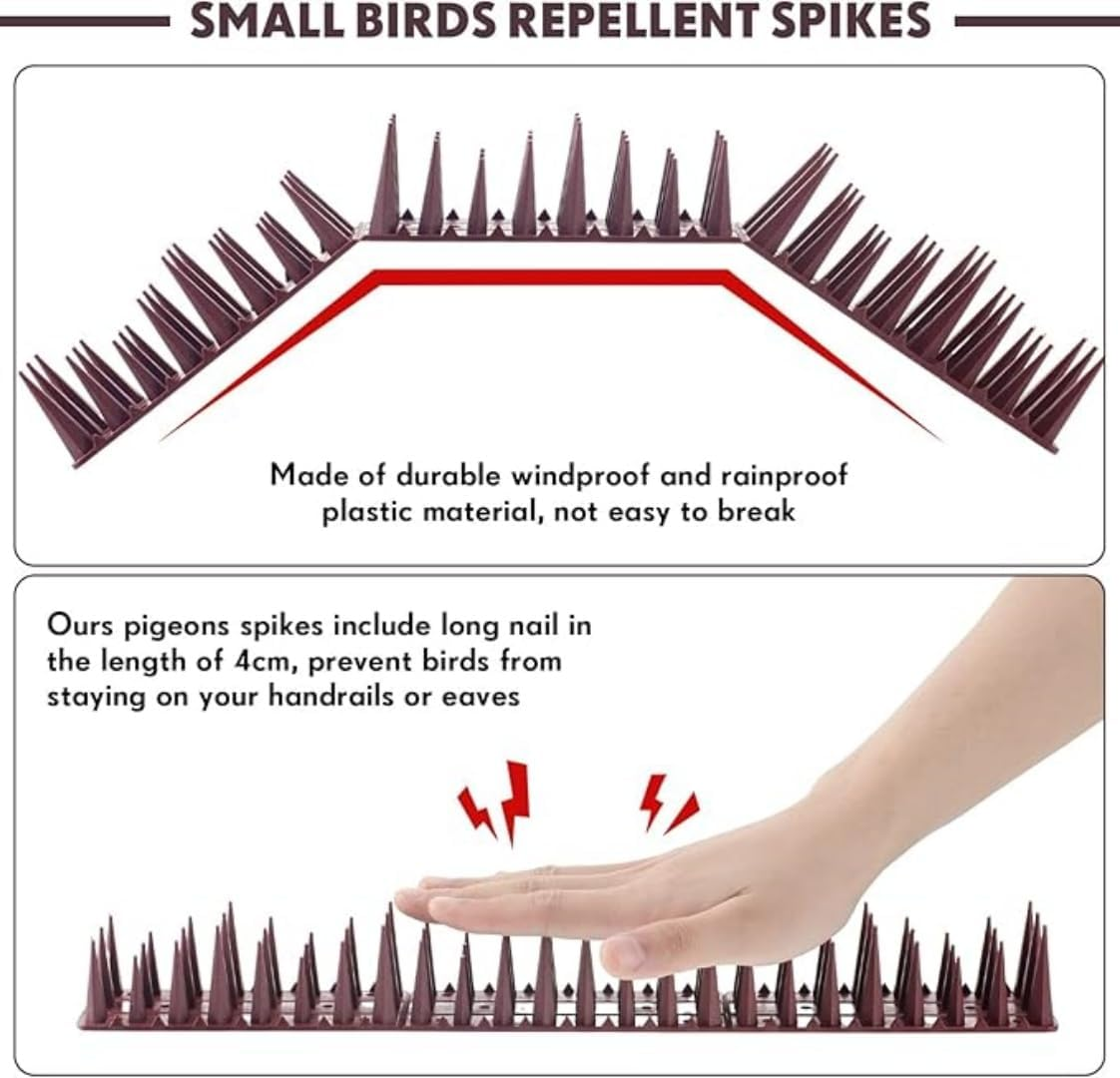 SMALL BIRDS REPELLENT SPIKES

Made of durable windproof and rainproof plastic material, not easy to break

Ours pigeons spikes include long nail in the length of 4cm, prevent birds from staying on your handrails or eaves