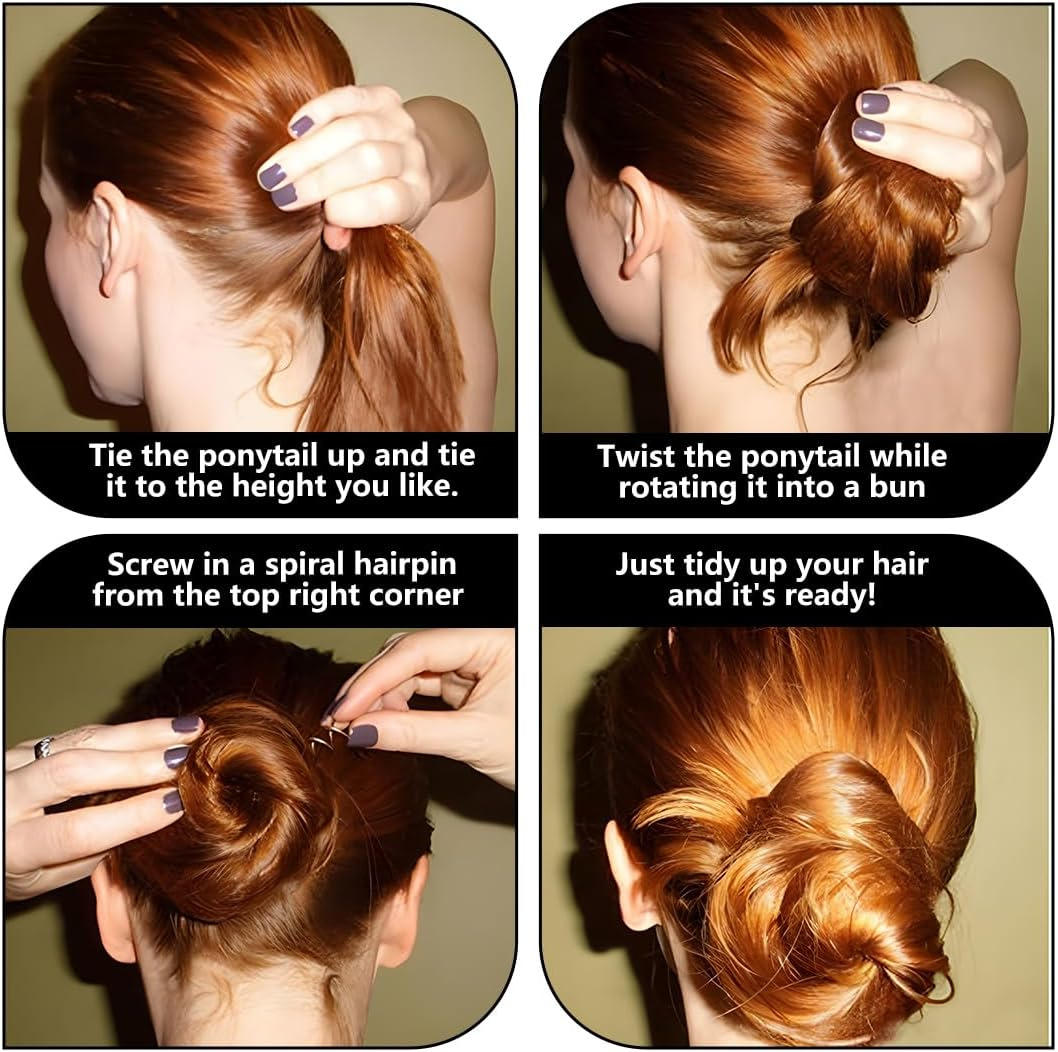 Tie the ponytail up and tie it to the height you like.

Twist the ponytail while rotating it into a bun

Screw in a spiral hairpin from the top right corner

Just tidy up your hair and it's ready!