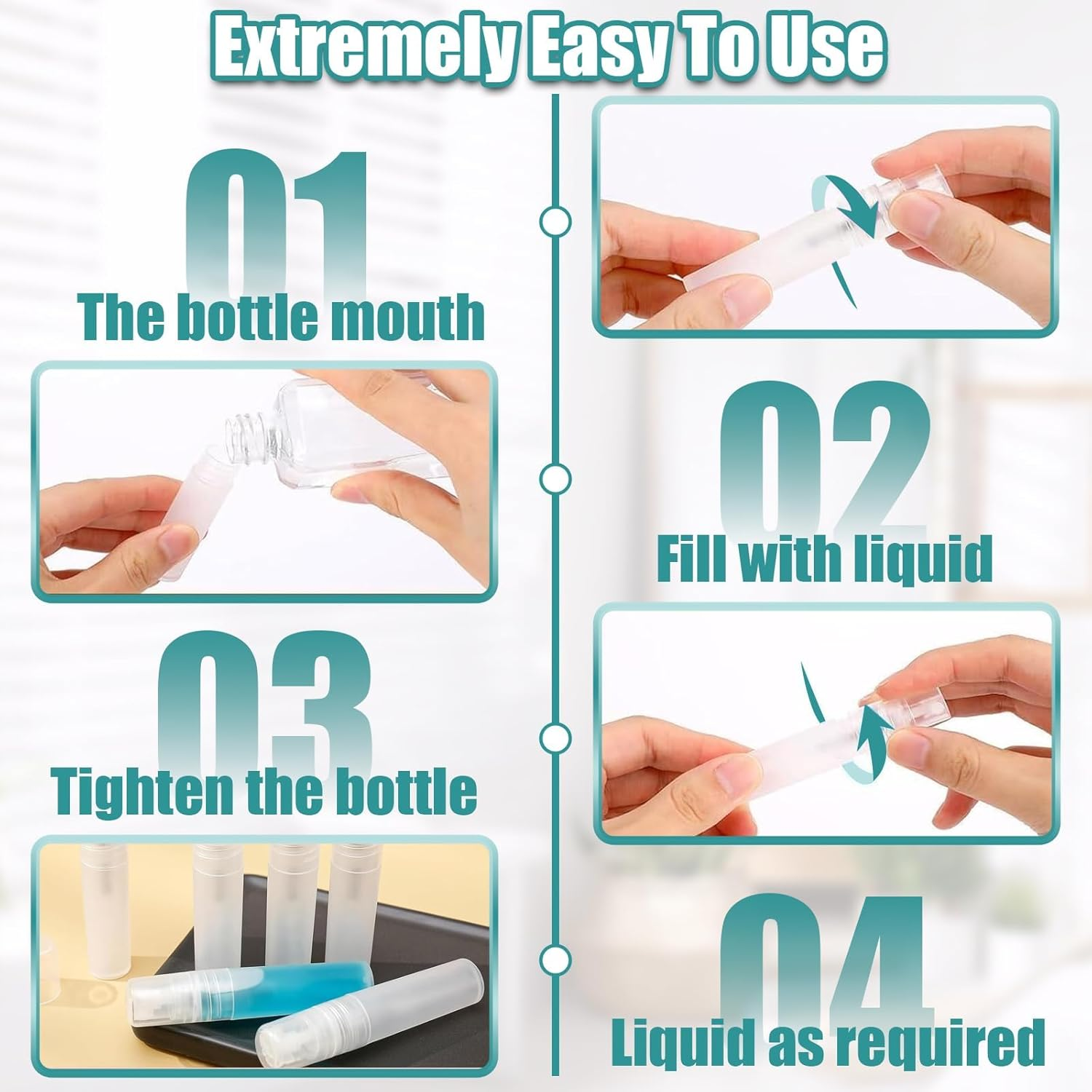 Extremely Easy To Use

01
The bottle mouth

02
Fill with liquid

03
Tighten the bottle

04
Liquid as required