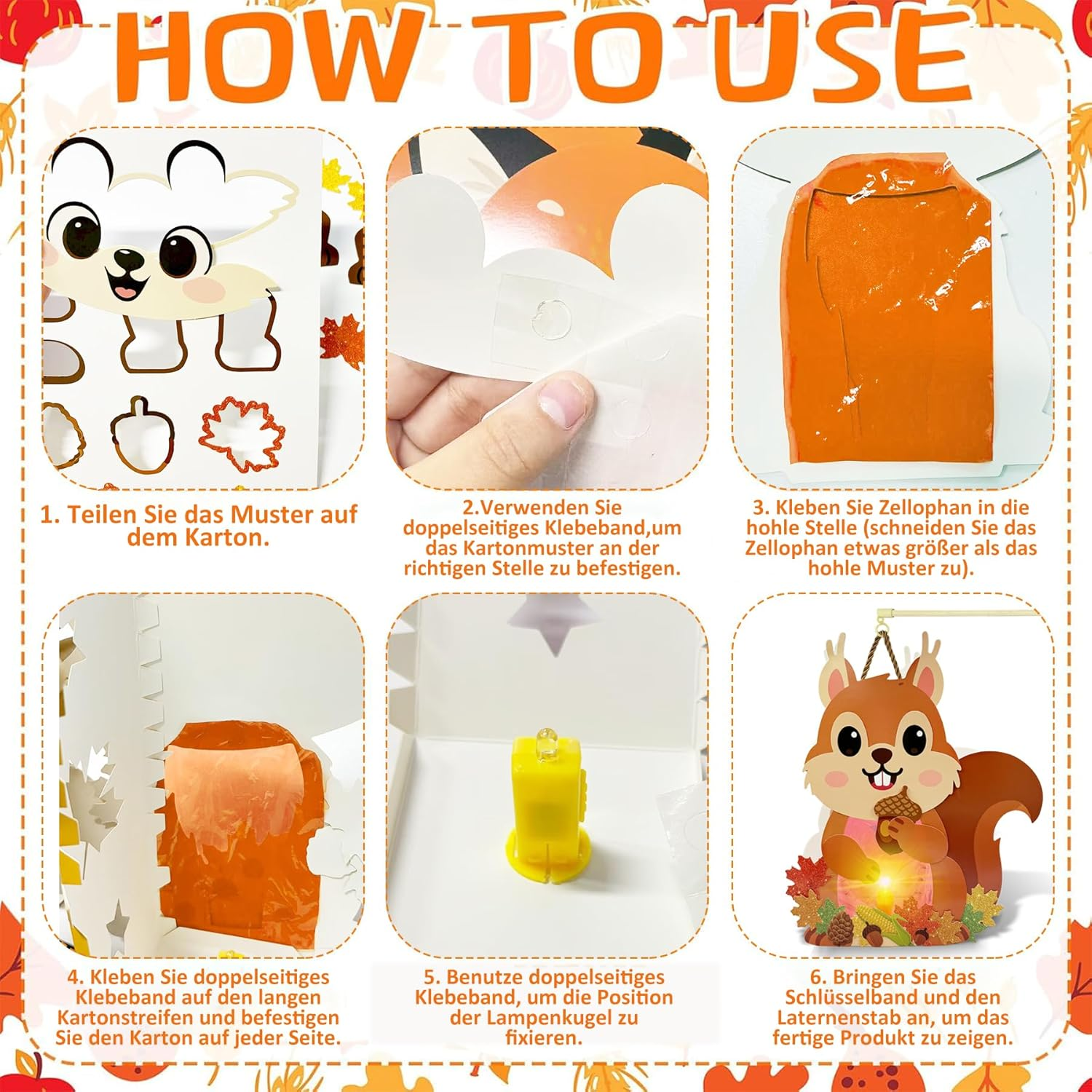 HOW TO USE

1. Teilen Sie das Muster auf dem Karton.

2.Verwenden Sie doppelseitiges Klebeband,um das Kartonmuster an der richtigen Stelle zu befestigen.

3. Kleben Sie Zellophan in die hohle Stelle (schneiden Sie das Zellophan etwas größer als das hohle Muster zu).

4. Kleben Sie doppelseitiges Klebeband auf den langen Kartonstreifen und befestigen Sie den Karton auf jeder Seite.

5. Benutze doppelseitiges Klebeband, um die Position der Lampenkugel zu fixieren.

6. Bringen Sie das Schlüsselband und den Laternenstab an, um das fertige Produkt zu zeigen.