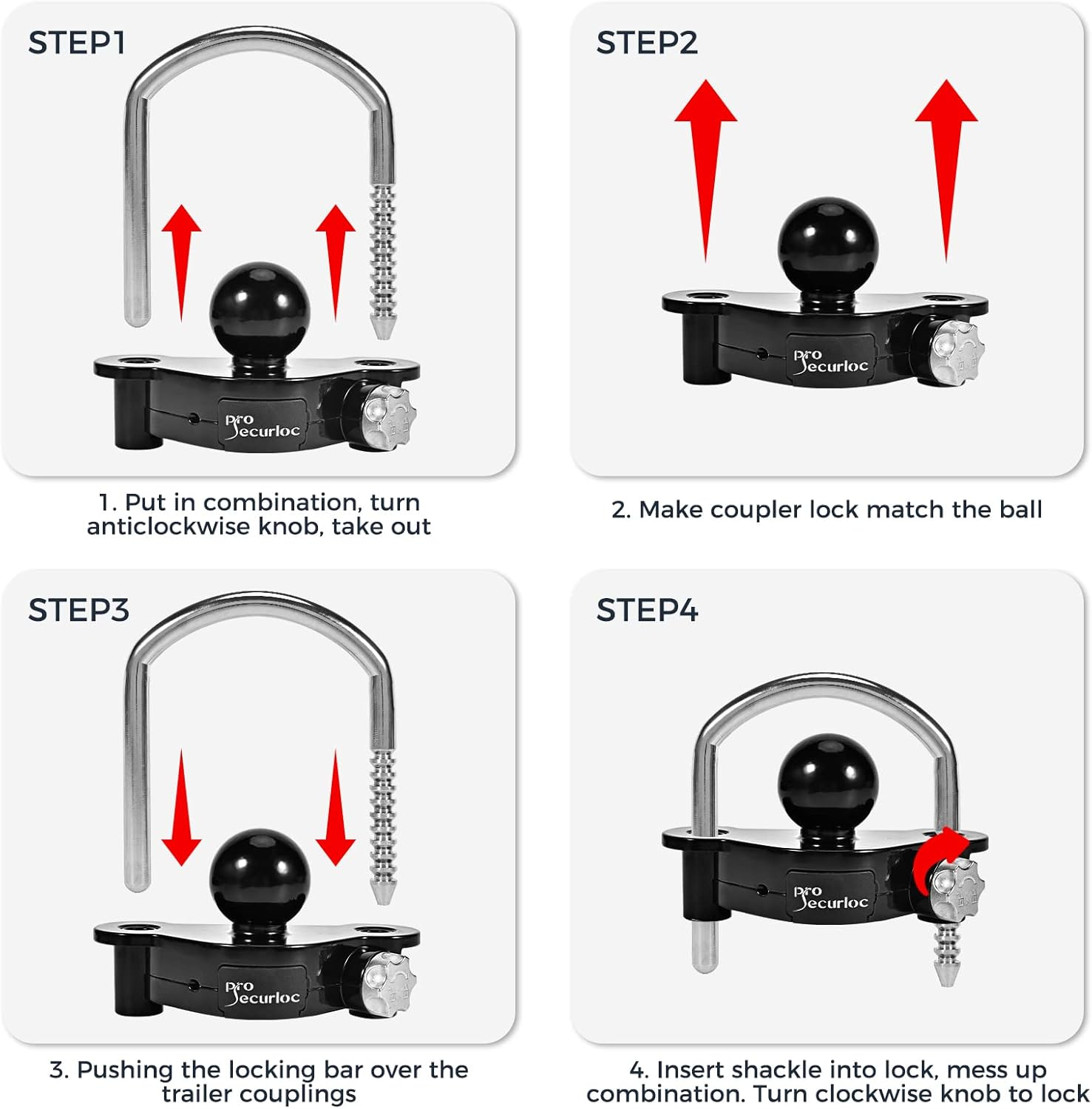 STEP1

Pro Securloc

1. Put in combination, turn anticlockwise knob, take out

STEP2

Pro Securloc

2. Make coupler lock match the ball

STEP3

Pro Securloc

3. Pushing the locking bar over the trailer couplings

STEP4

Pro Securloc

4. Insert shackle into lock, mess up combination. Turn clockwise knob to lock