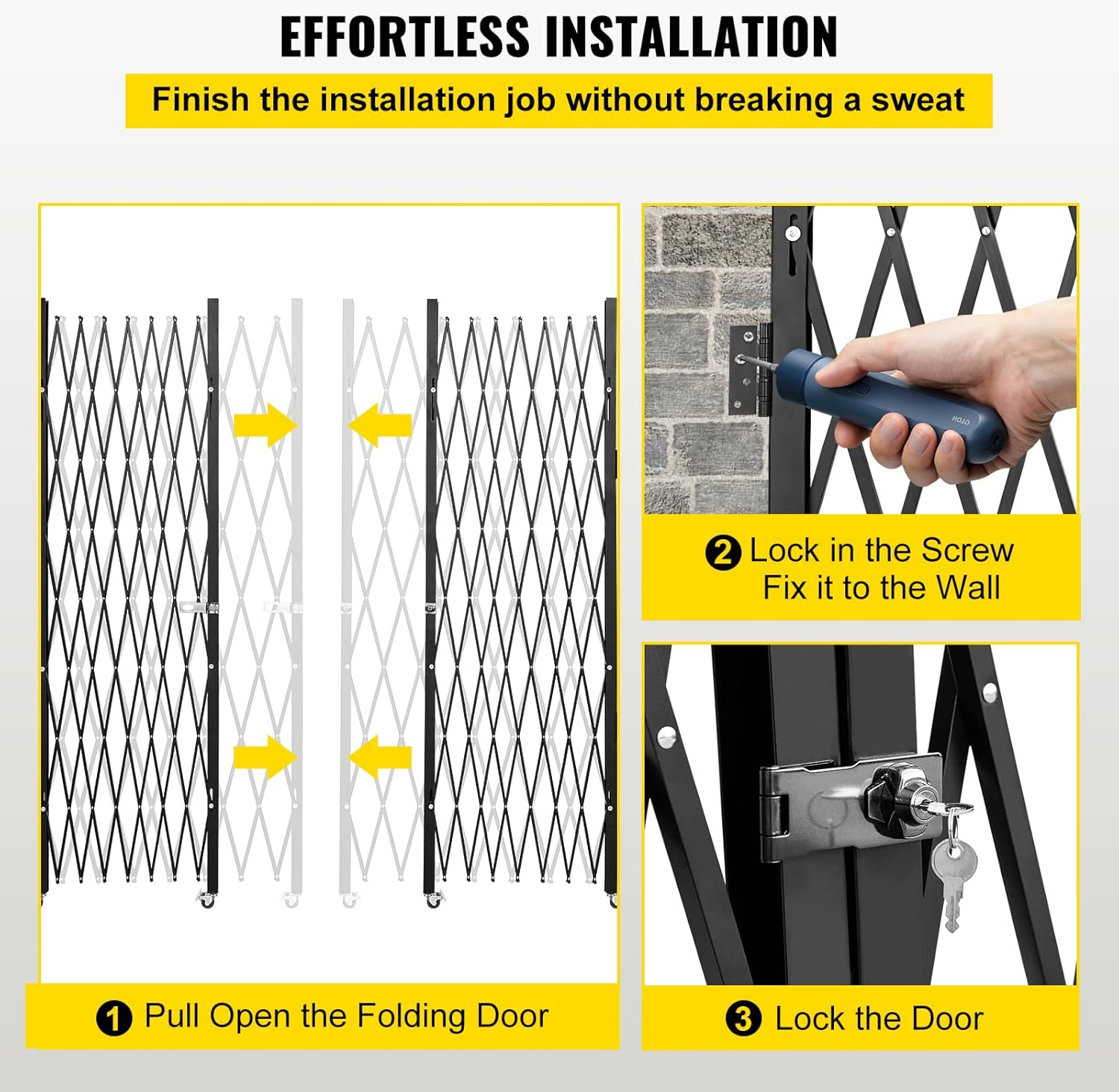 EFFORTLESS INSTALLATION

Finish the installation job without breaking a sweat

HOTO

2 Lock in the Screw
Fix it to the Wall

1 Pull Open the Folding Door

3 Lock the Door