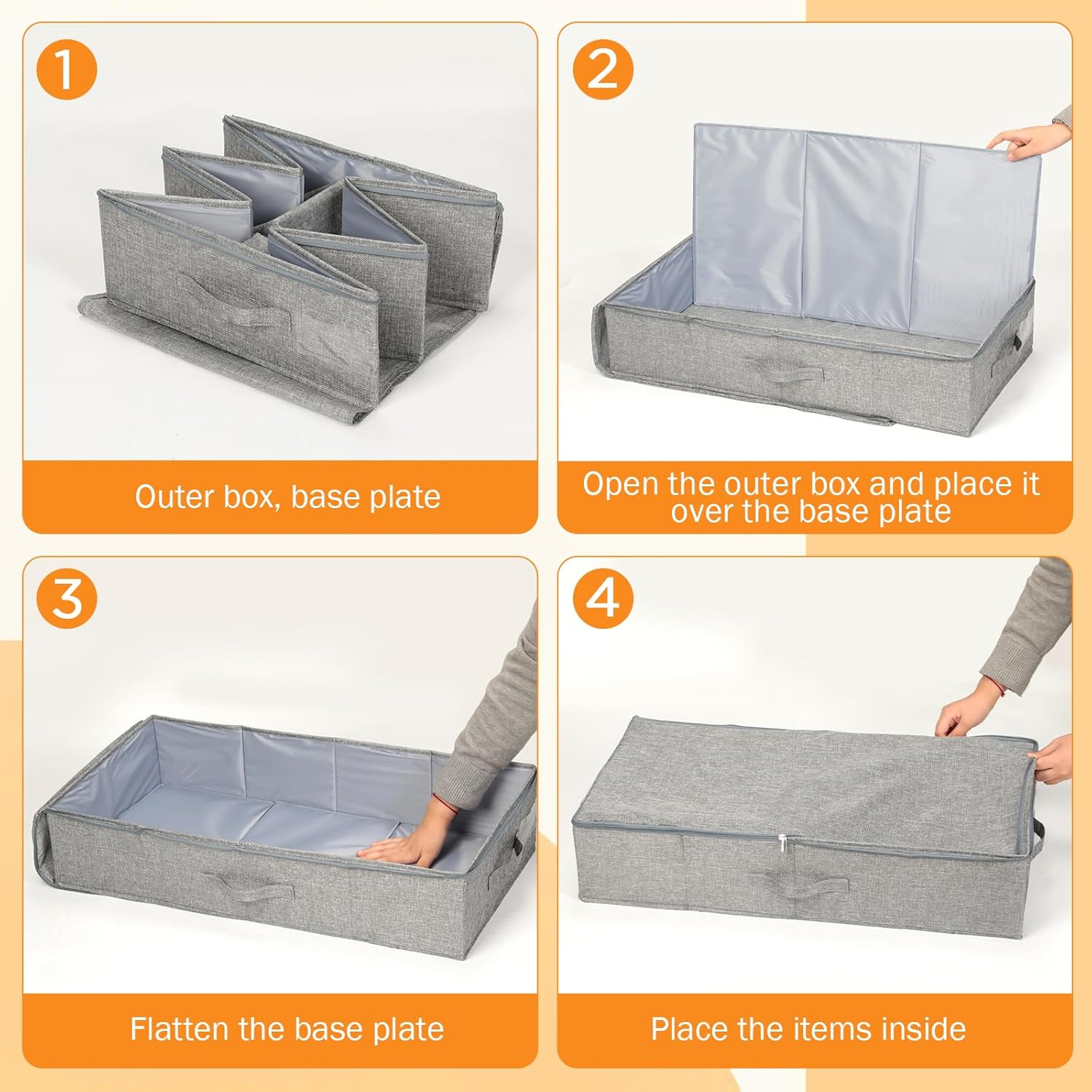 1

Outer box, base plate

2

Open the outer box and place it over the base plate

3

Flatten the base plate

4

Place the items inside