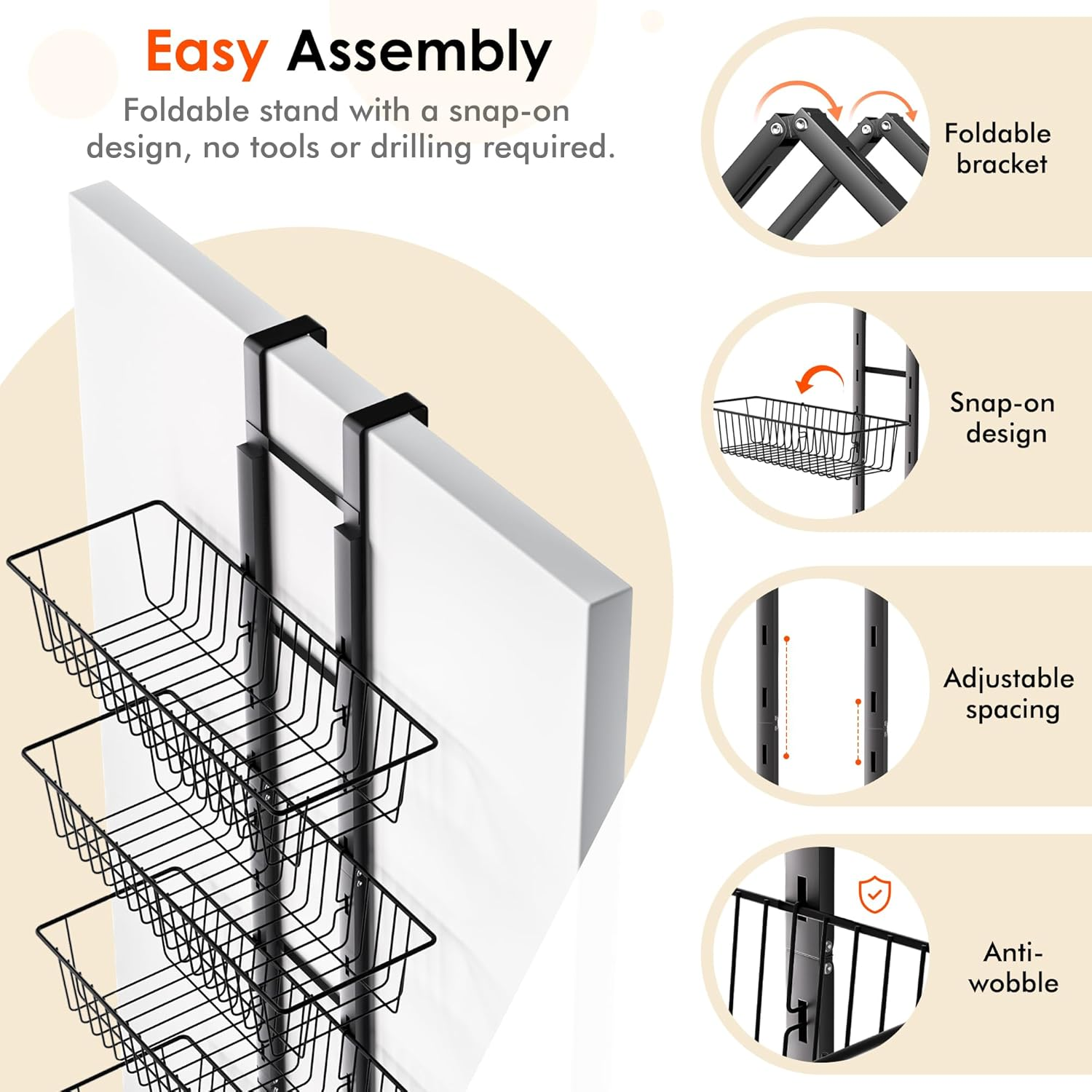 Easy Assembly

Foldable stand with a snap-on design, no tools or drilling required.

Foldable bracket

Snap-on design

Adjustable spacing

Anti-wobble