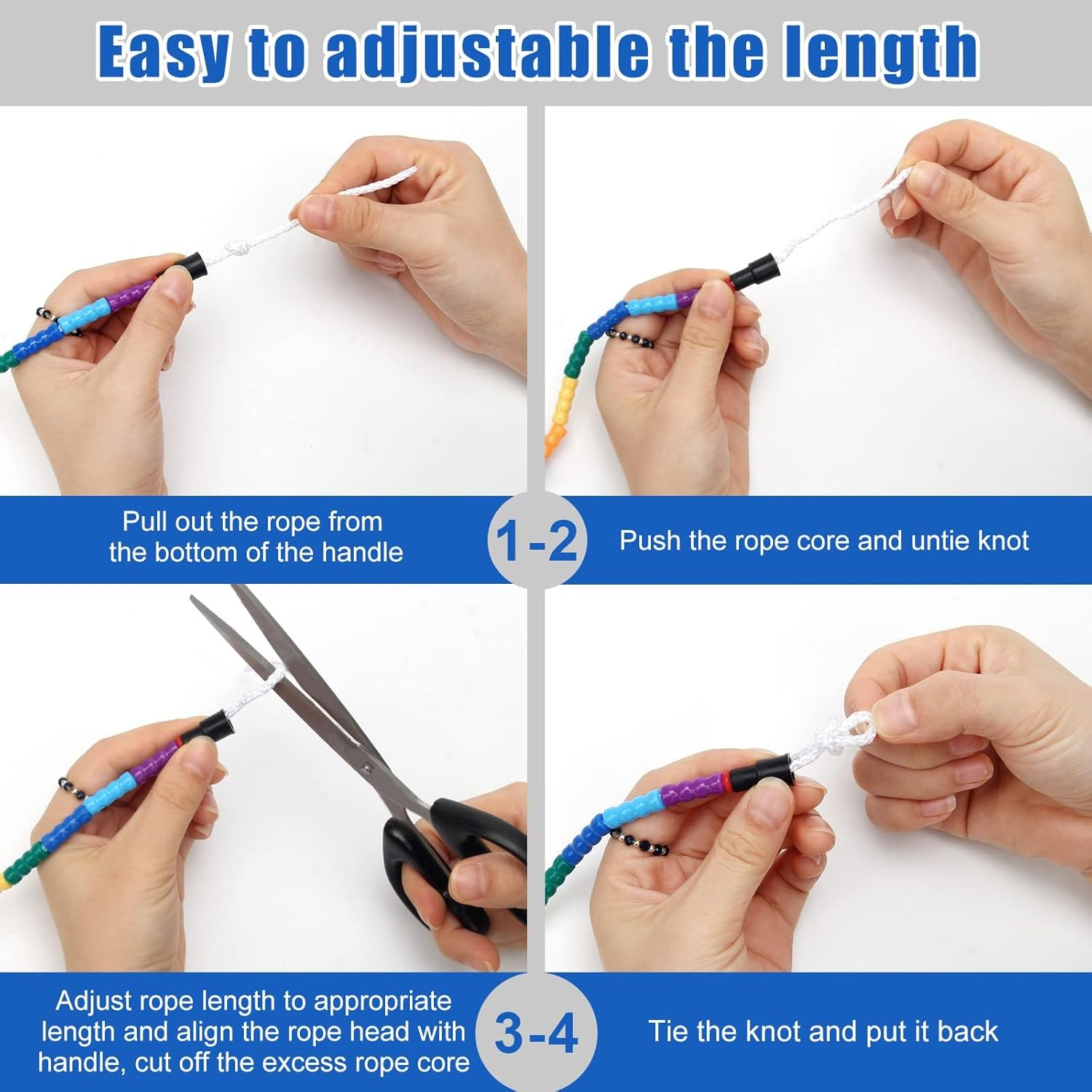 Easy to adjustable the length

Pull out the rope from the bottom of the handle

1-2

Push the rope core and untie knot

Adjust rope length to appropriate length and align the rope head with handle, cut off the excess rope core

3-4

Tie the knot and put it back